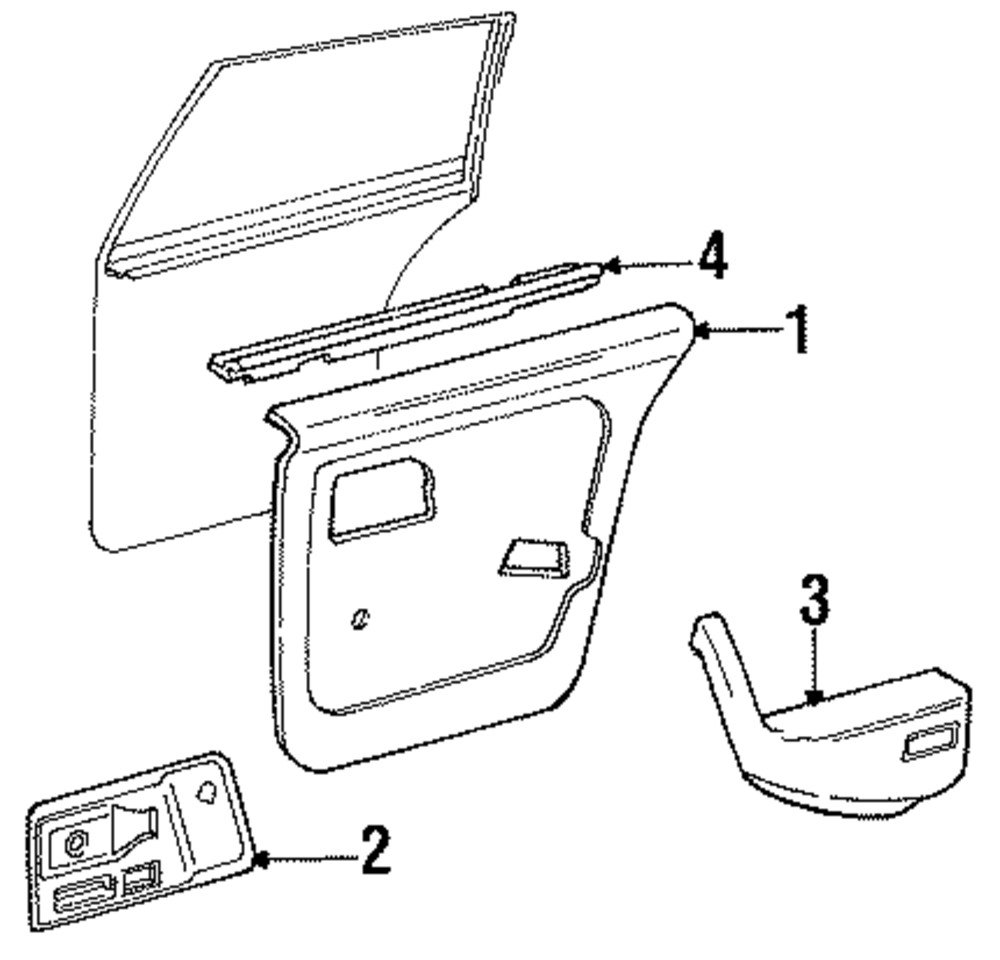 4
1
3
2