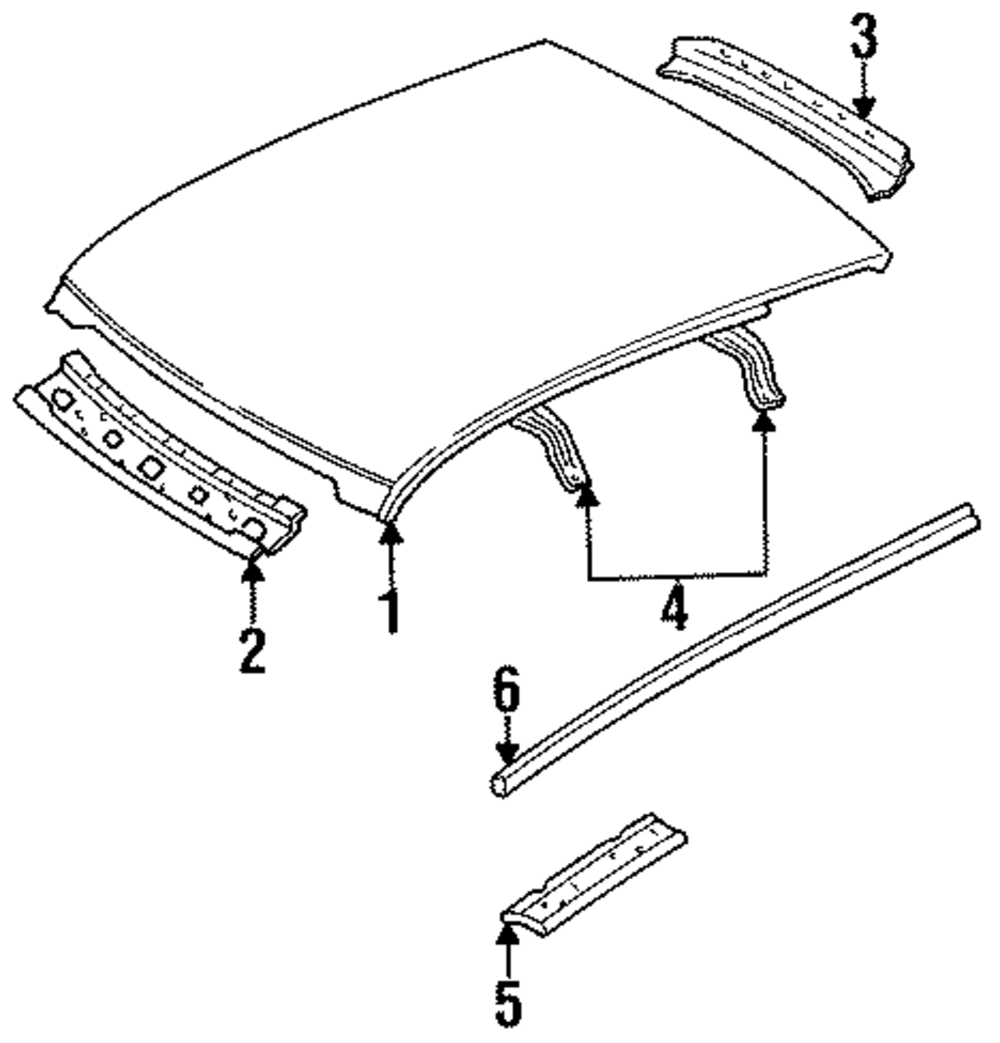 3
2
1
4
6
5