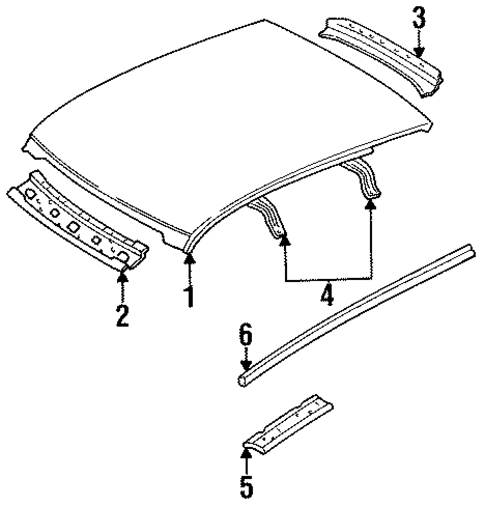 3
2
1
4
6
5