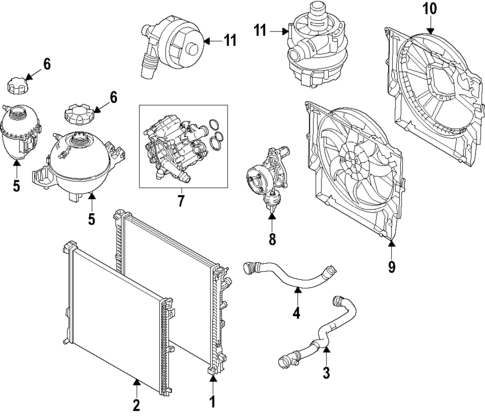 10
11
11
6
6
5
5
7
8
9
4
3
2
1