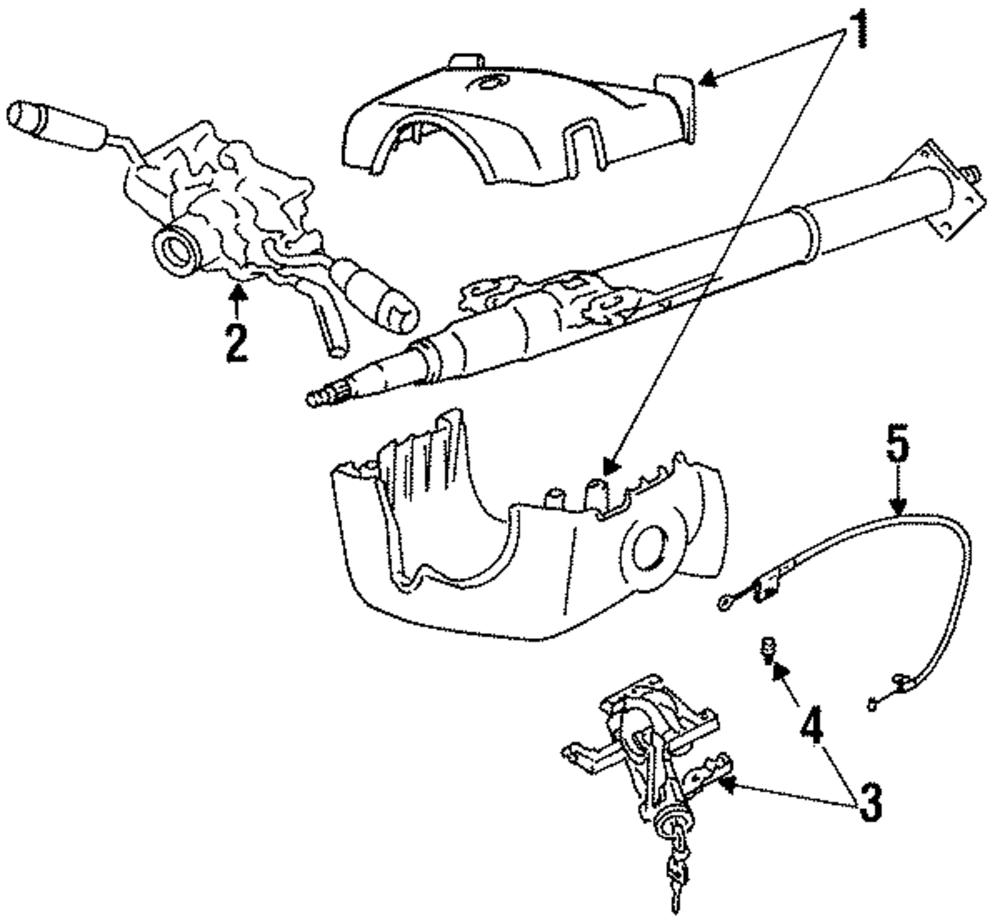 1
2
5
4
3