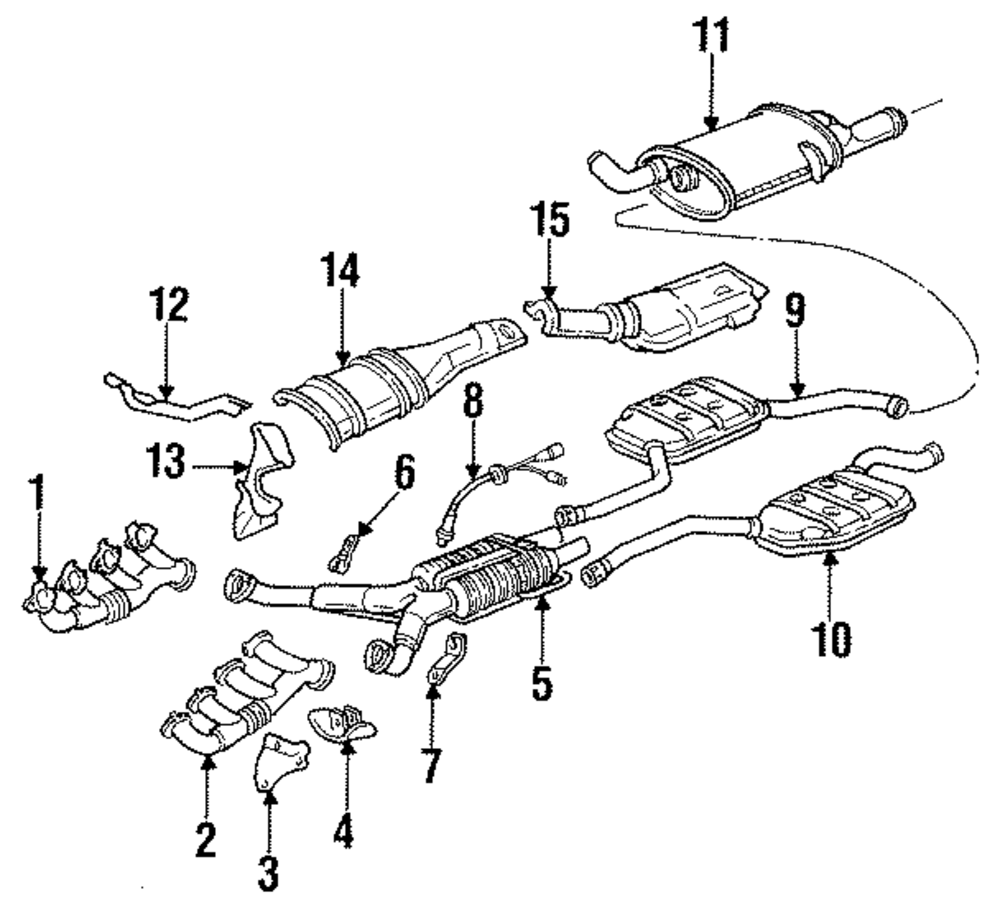 11
15
14
12
9
8
13
6
1
10
5
7
2
4
3