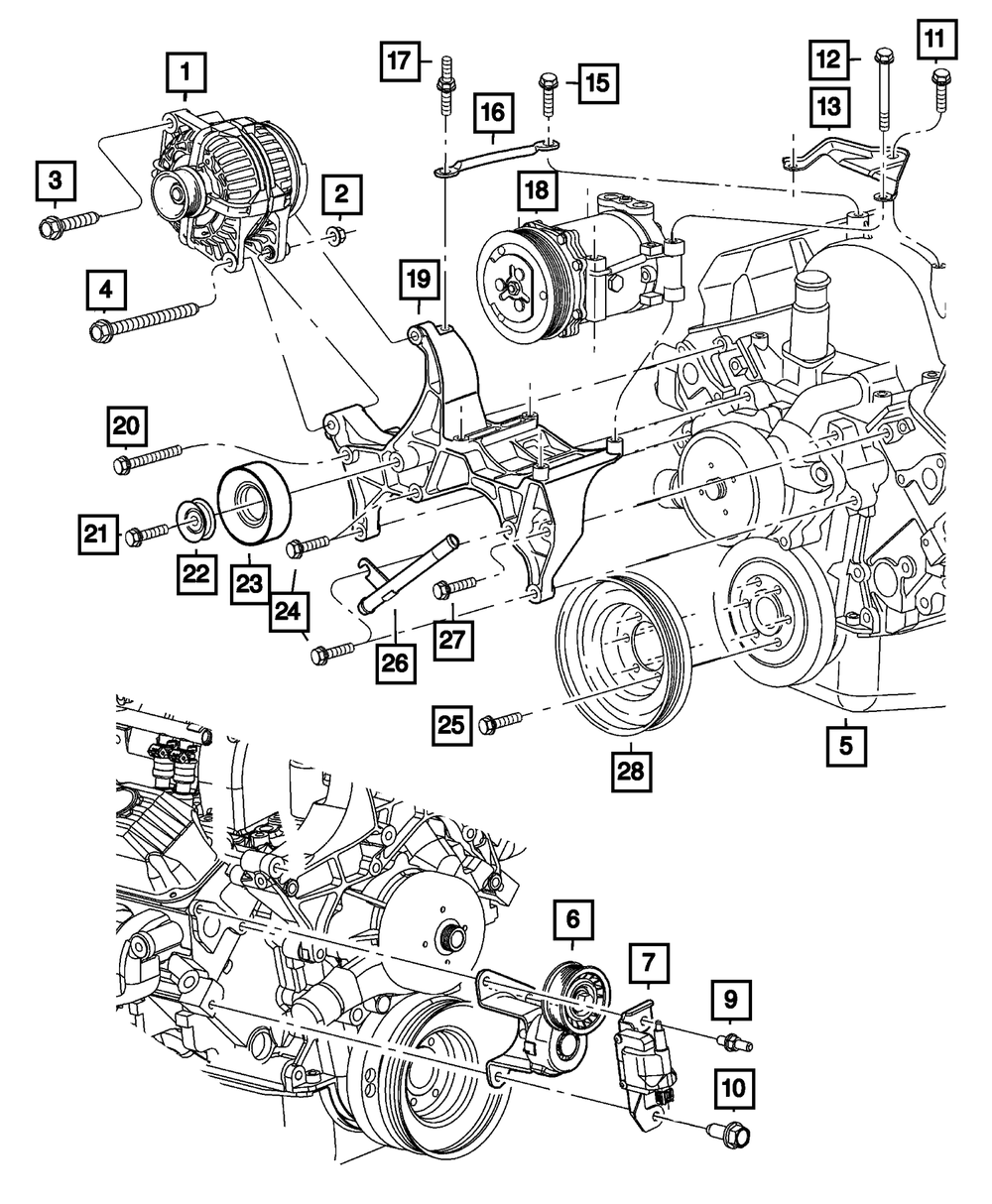 1
17
15
16
12
11
13
3
2
18
4
19
20
21
22
23
24
26
27
25
28
5
6
7
9
10