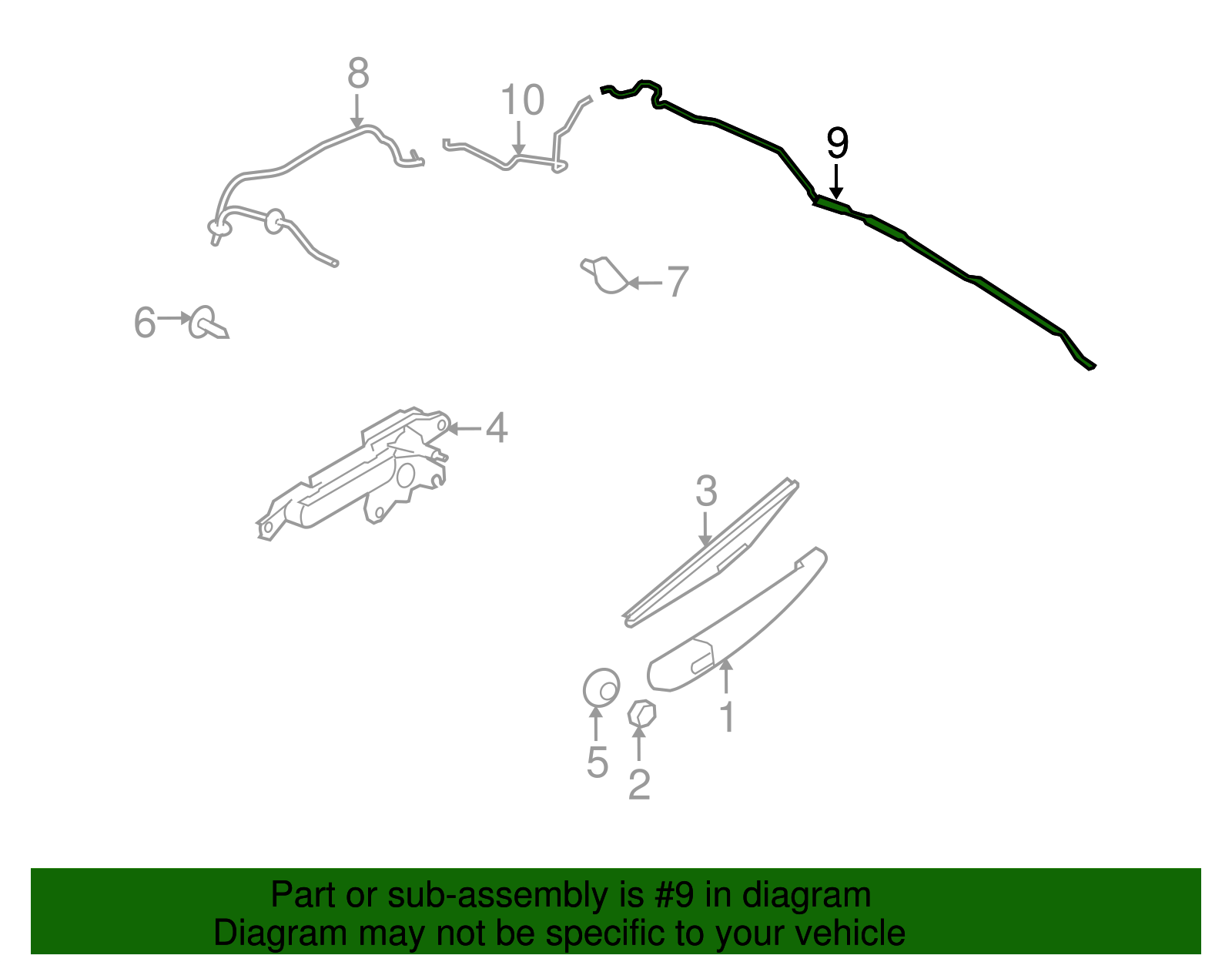 8
10
9
7
6
4
3
1
5
2

Part or sub-assembly is #9 in diagram
Diagram may not be specific to your vehicle