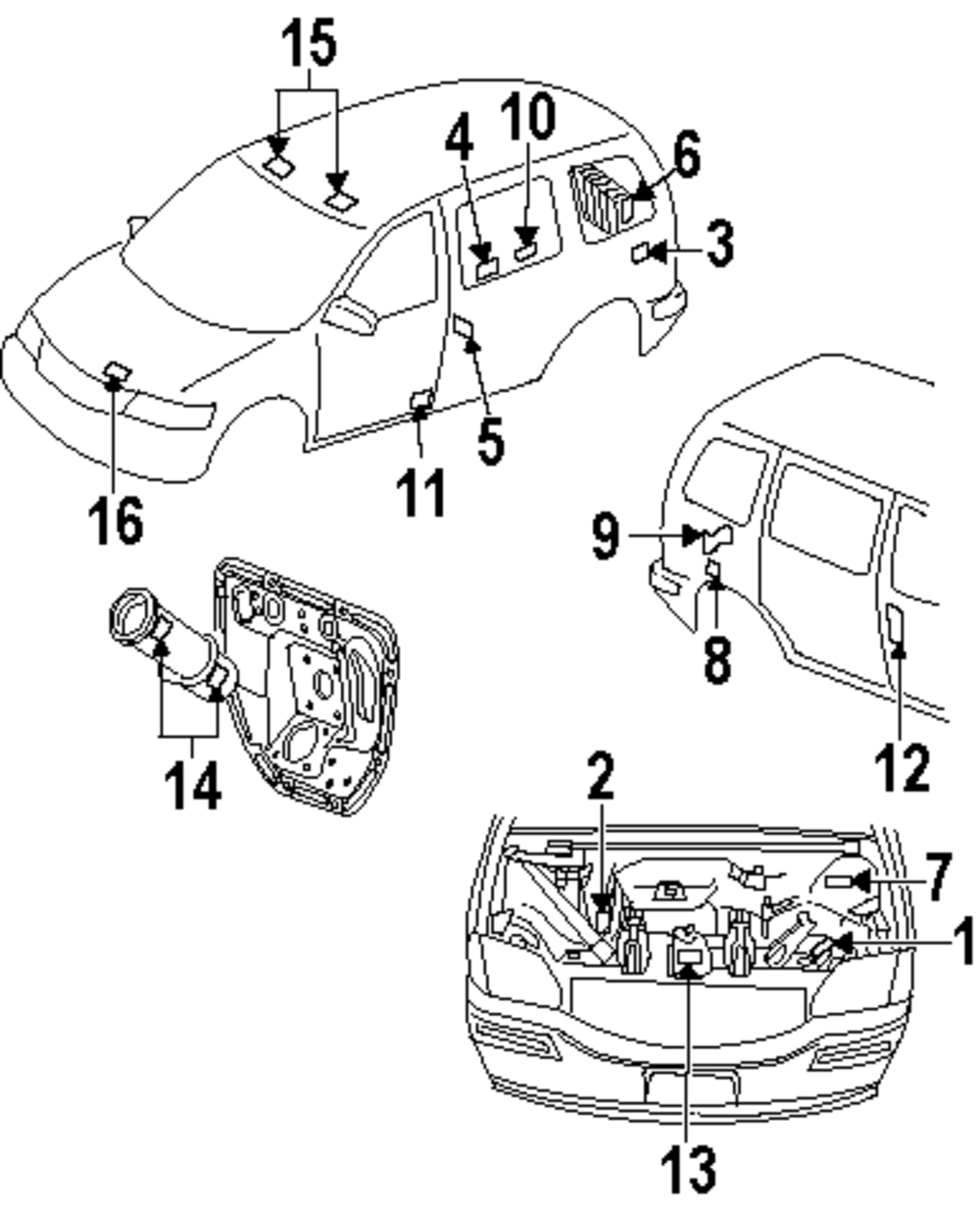 15
4
10
6
3
5
11
16
9
8
12
14
2
7
1
13