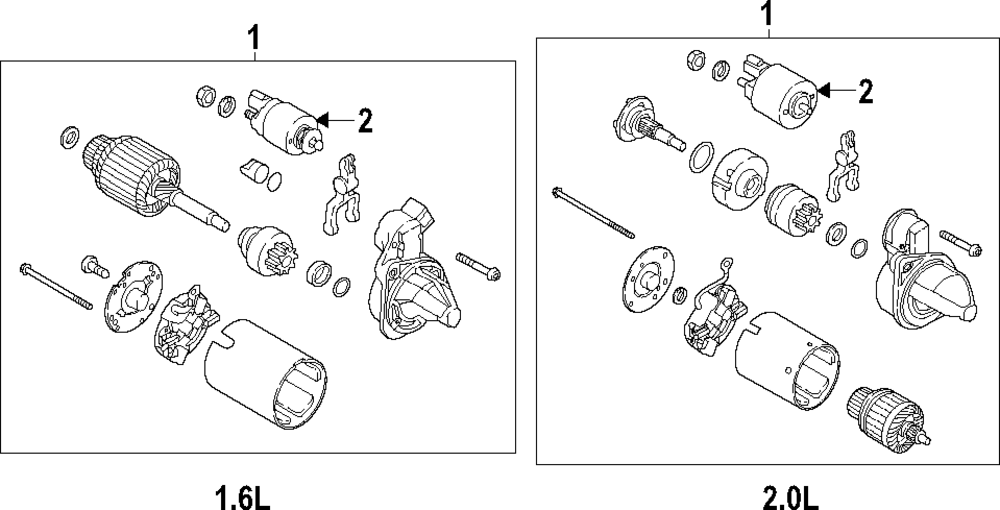 1
2
1.6L

1
2
2.0L