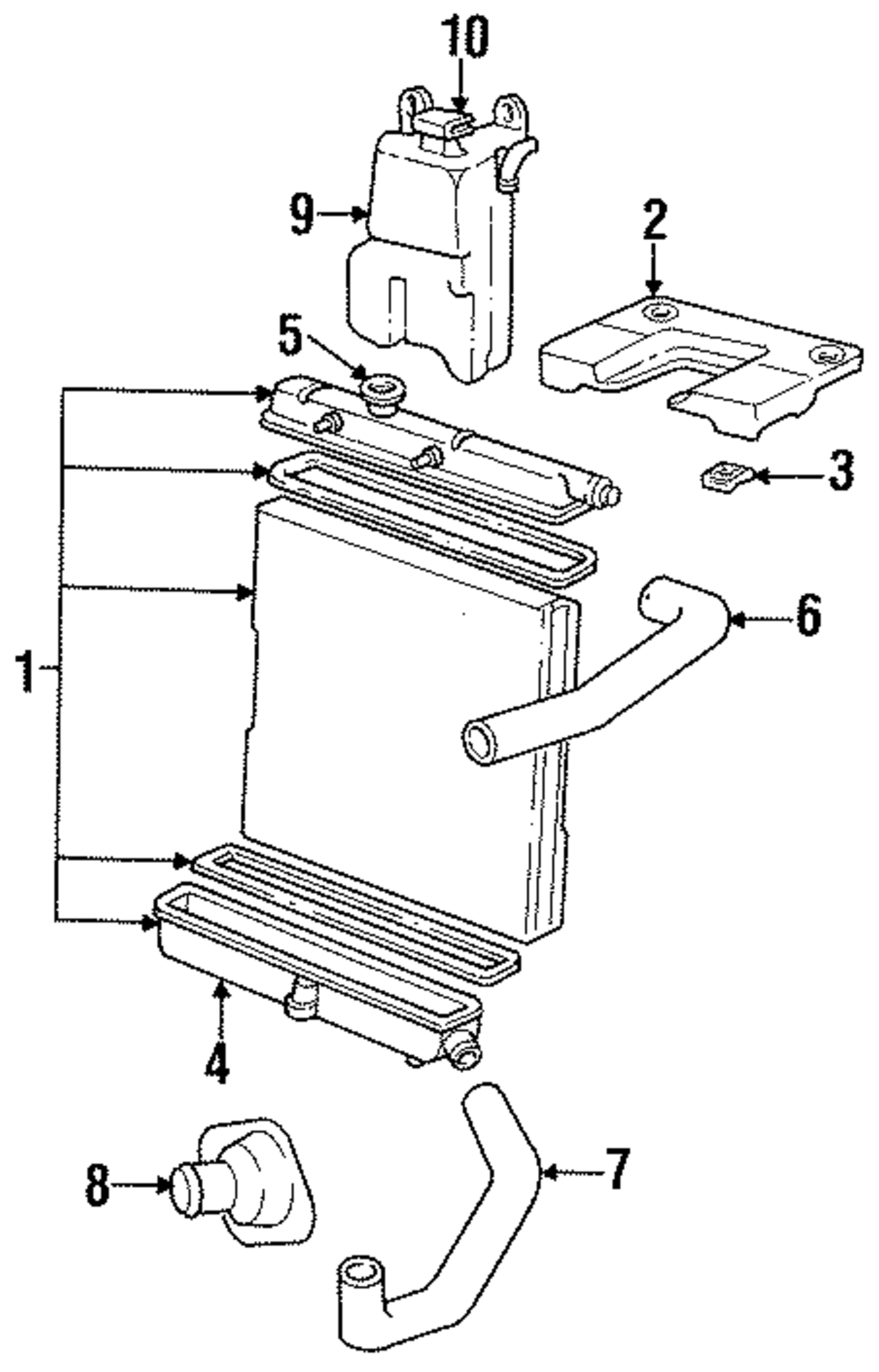 10
9
2
5
3
6
1
4
8
7