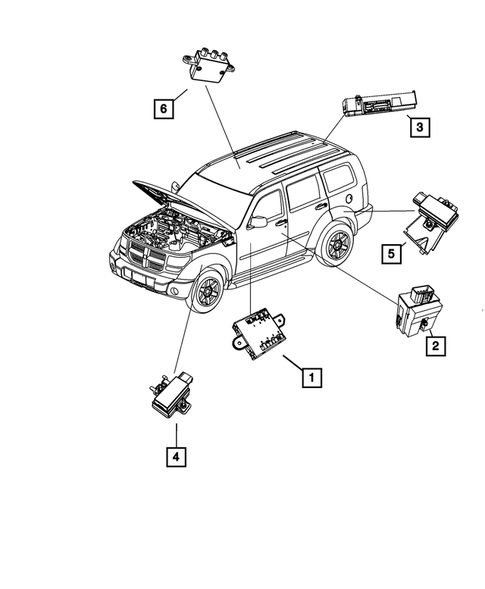 6
3
5
2
1
4