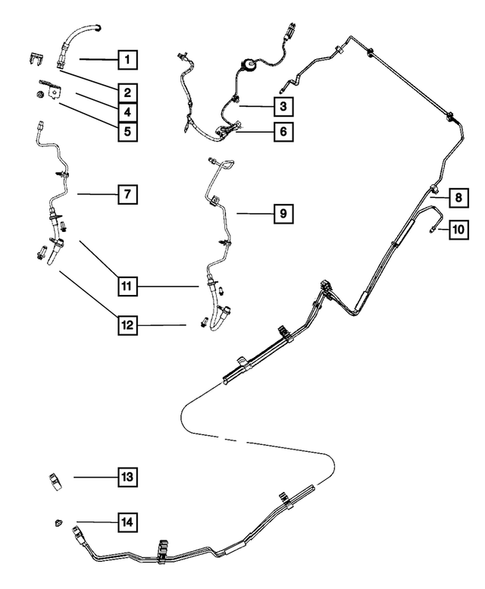 1
2
4
5
3
6
7
9
8
10
11
12
13
14