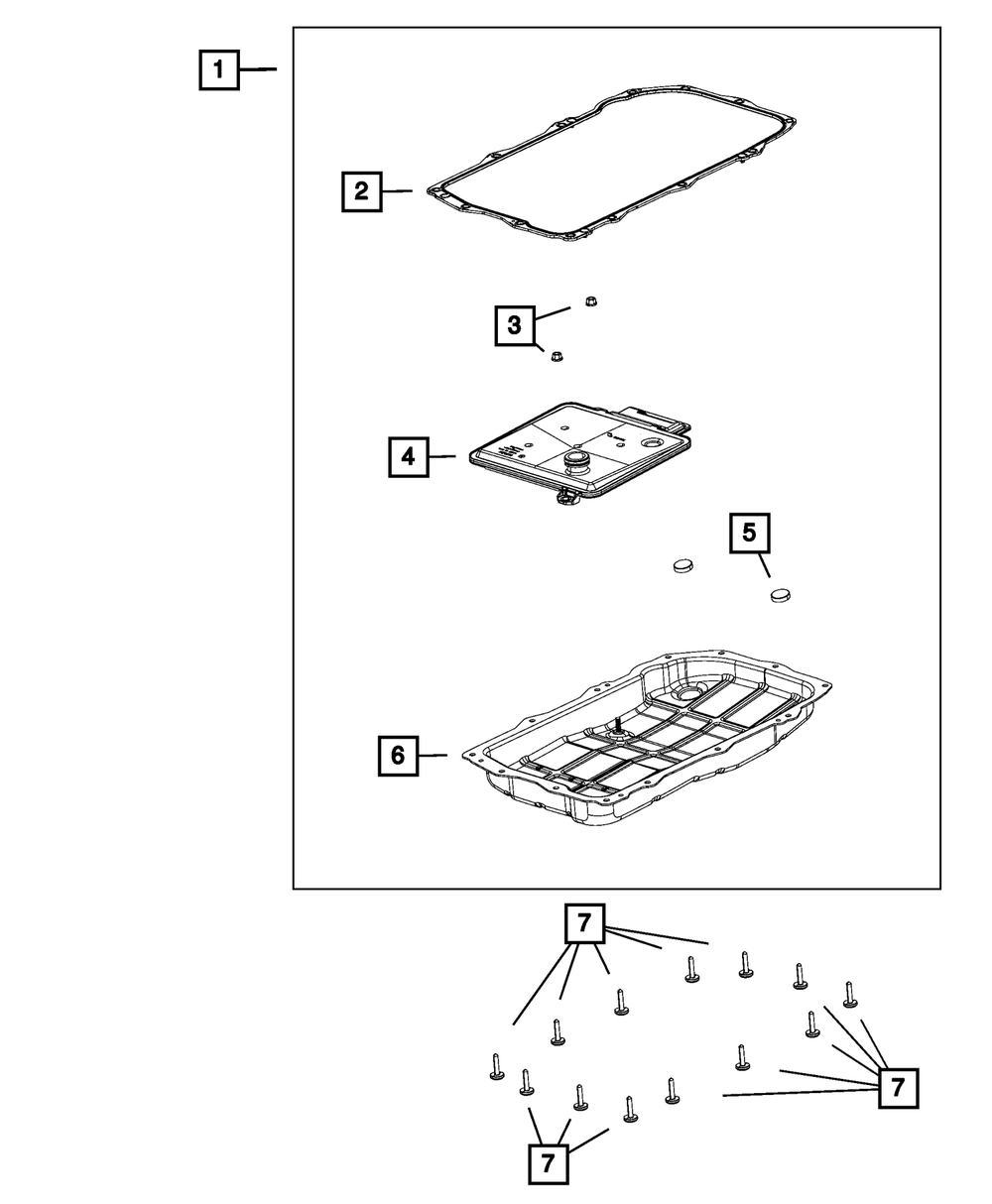 1
2
3
4
5
6
7
7
7