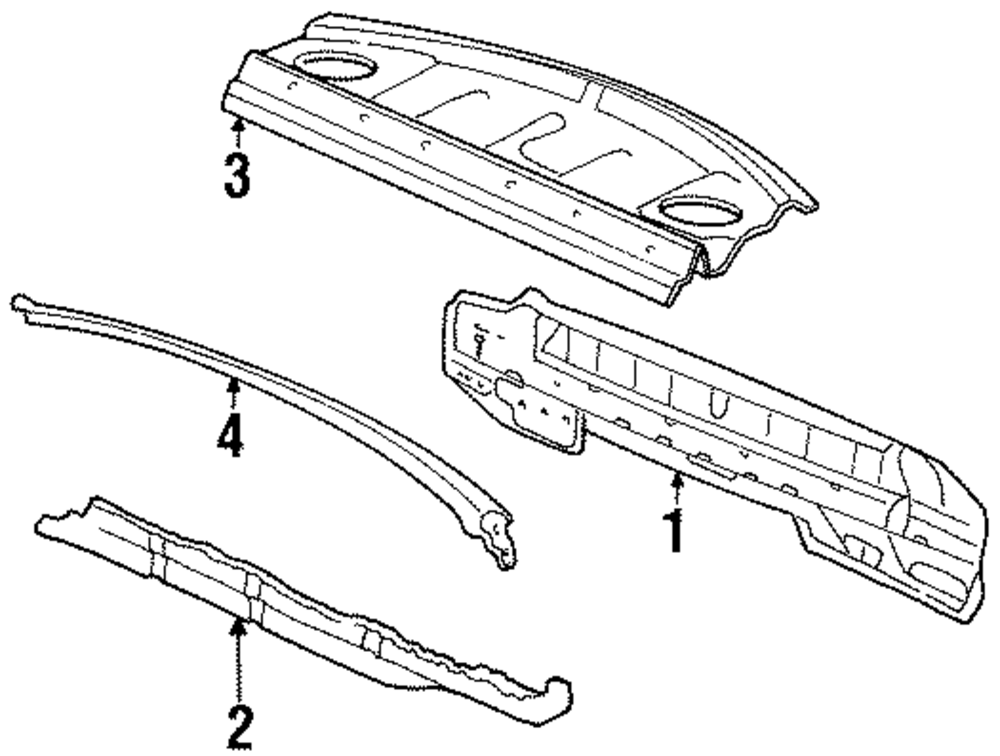 3
4
1
2