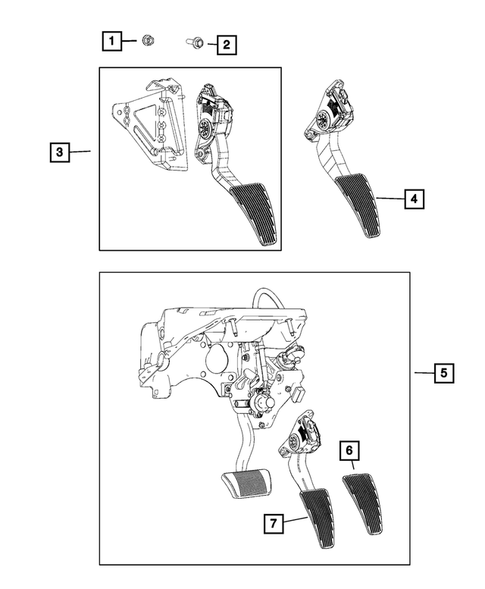 1
2
3
4
5
6
7