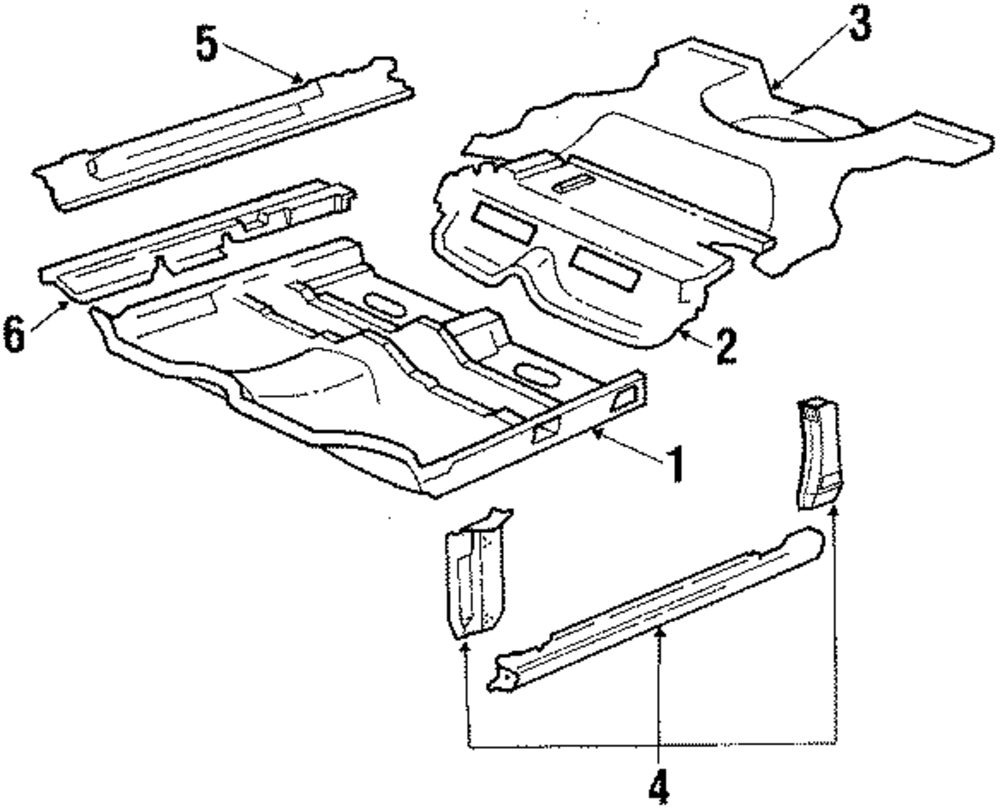 5
3
6
2
1
4