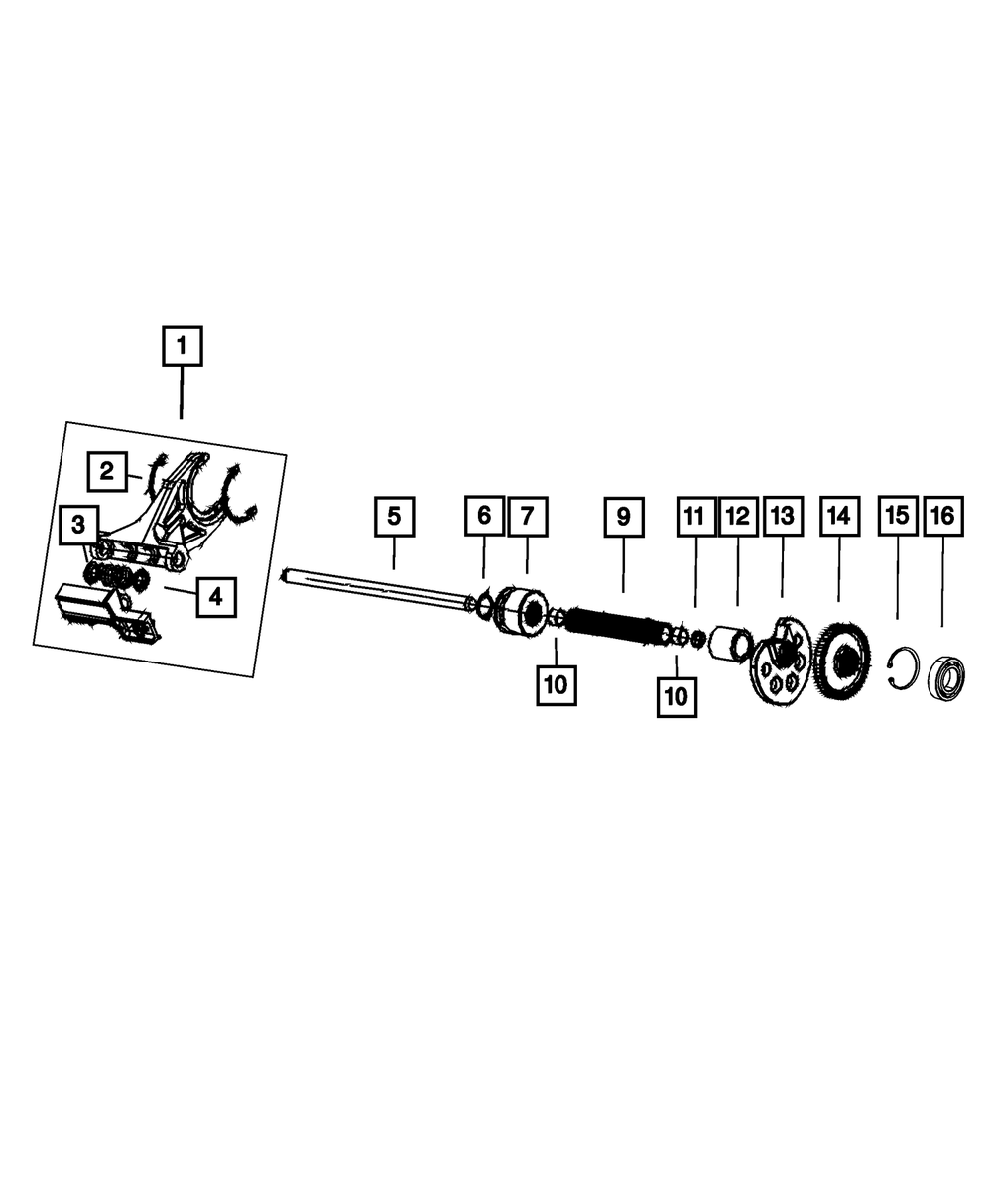 1
2
3
4
5
6
7
9
11
12
13
14
15
16
10
10