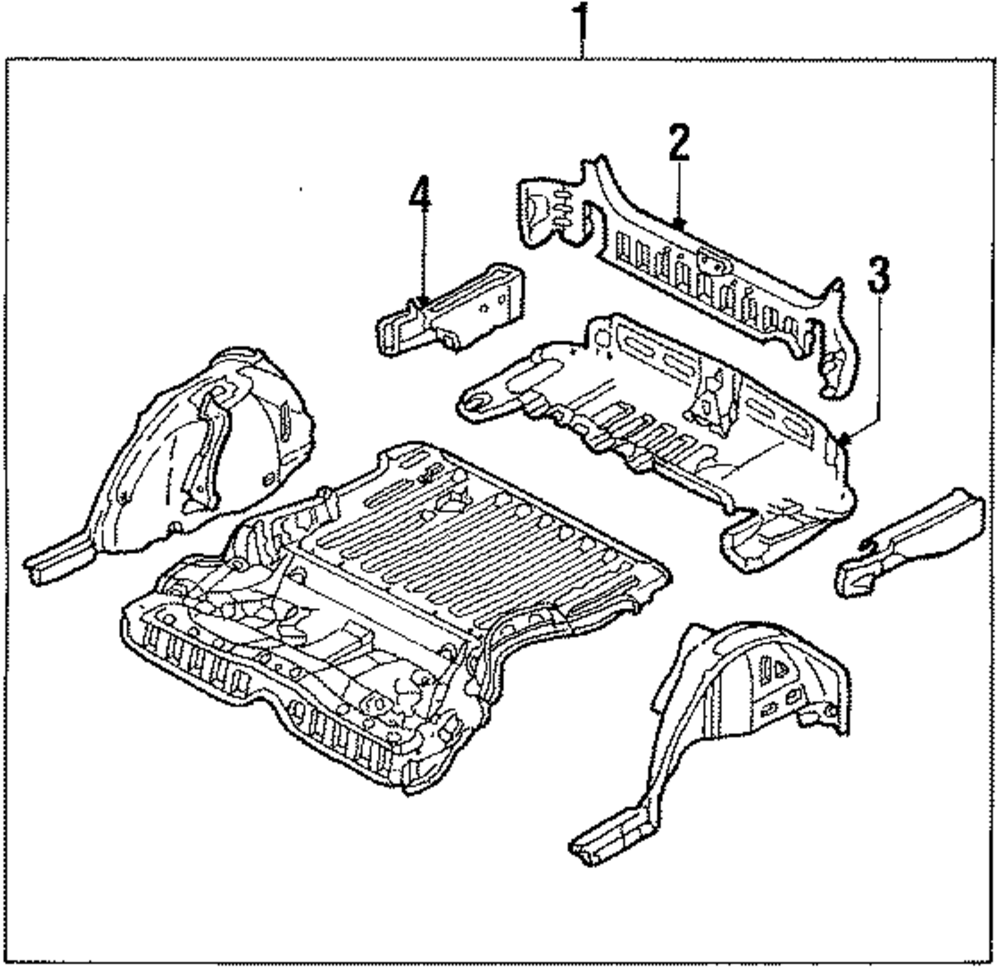 1
2
4
3