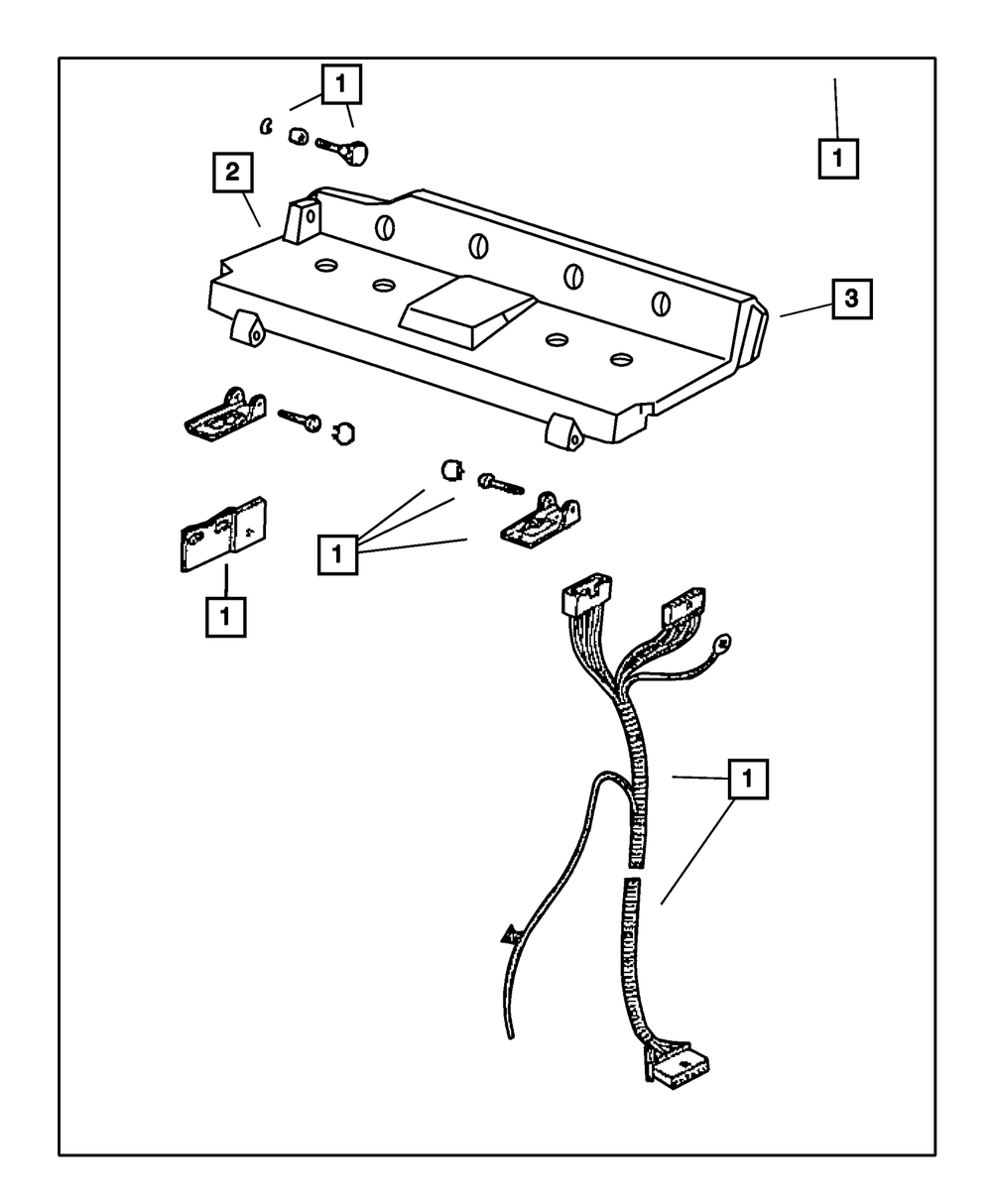 1
1
2
3
1
1
1