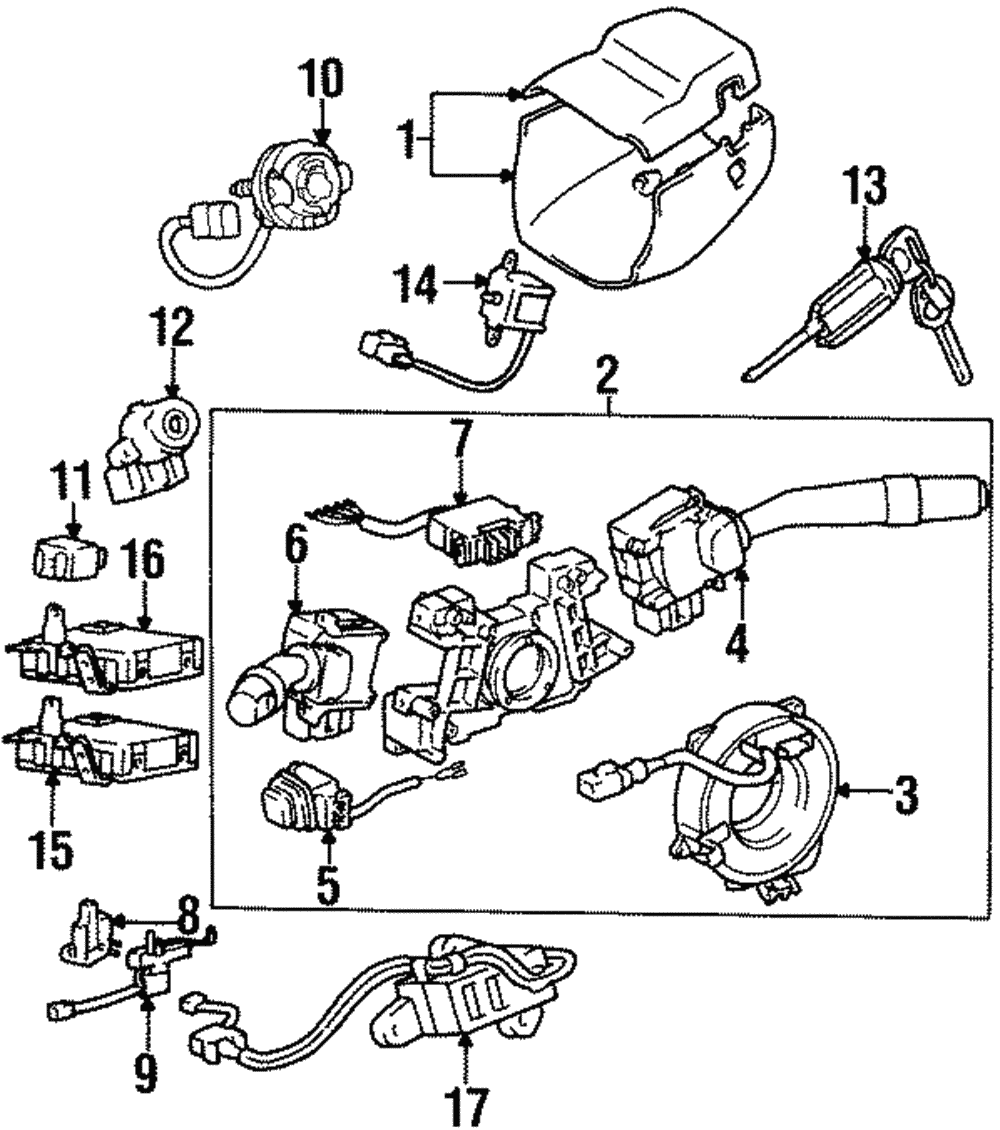 10
1
13
14
12
2
7
11
16
6
4
3
15
5
8
9
17