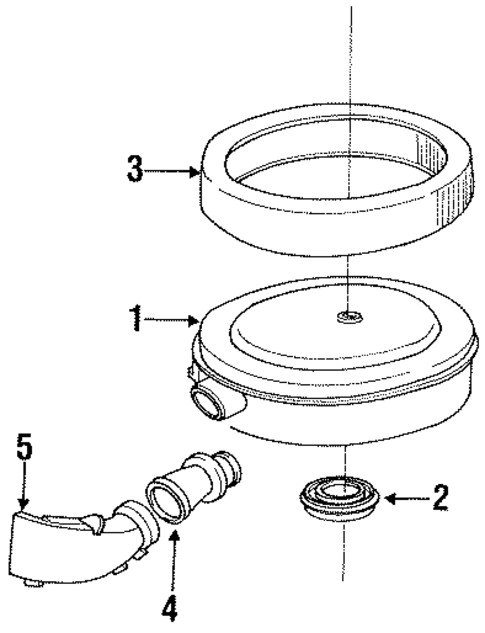 3
1
5
2
4