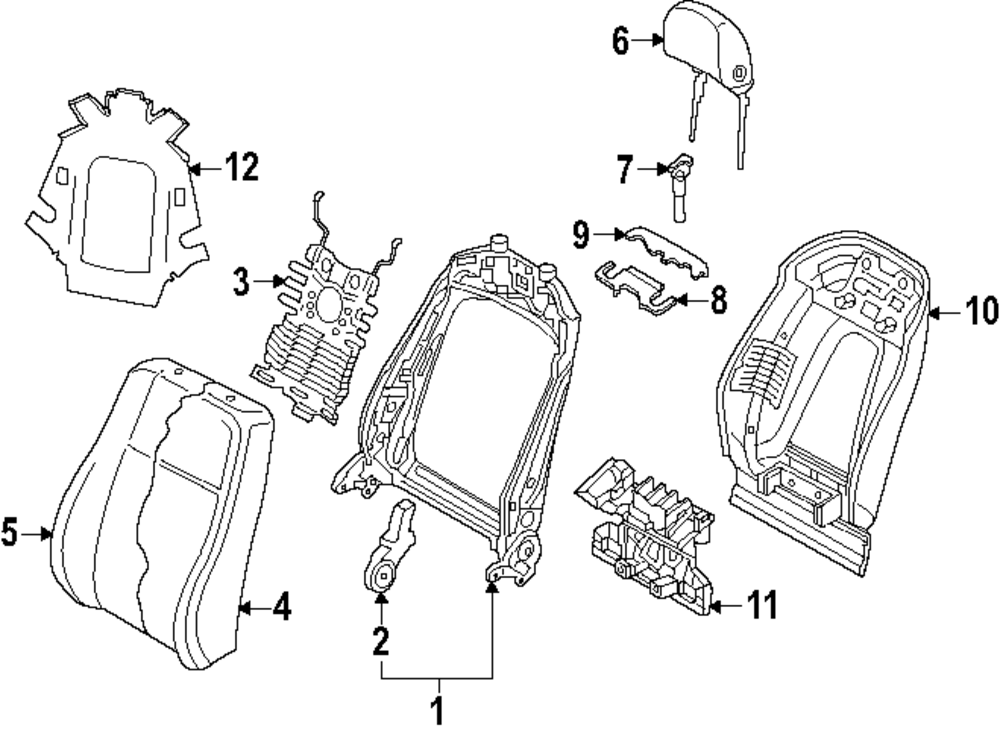 6
12
7
9
3
8
10
5
4
2
11
1