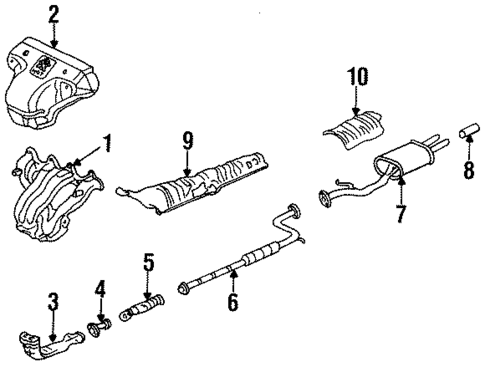 2
10
1
9
8
7
5
4
3
6