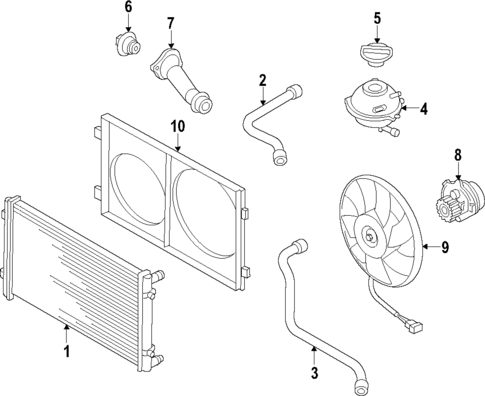 6
7
5
2
4
10
8
9
1
3