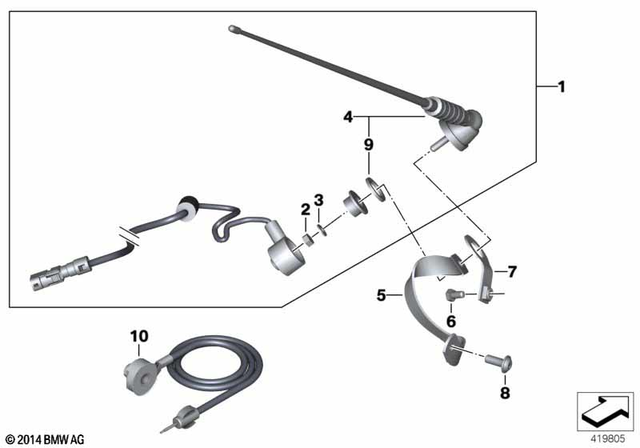 1
4
9
2
3
7
5
6
10
8
© 2014 BMW AG
419805