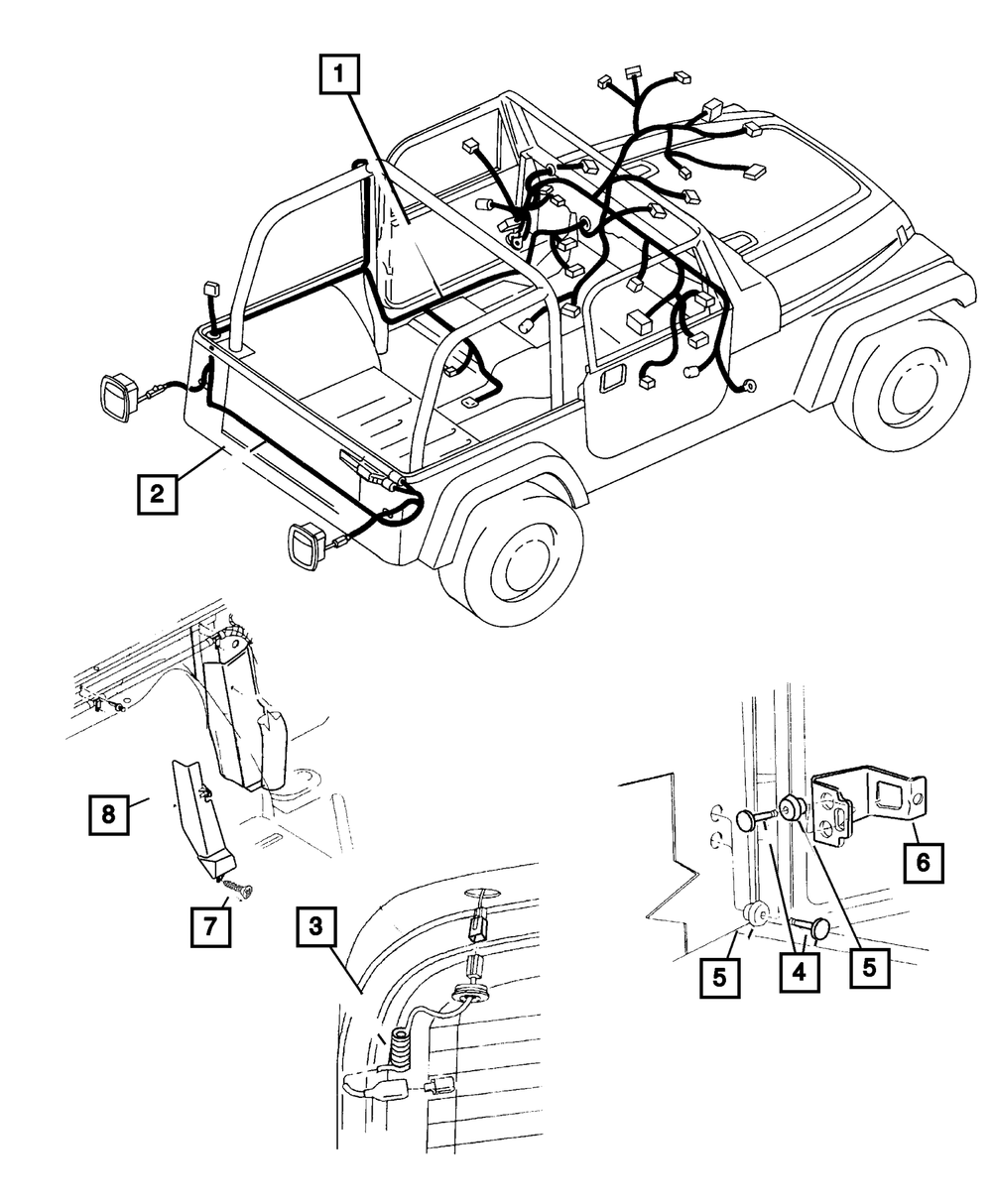 1
2
8
7
3
6
5
4
5