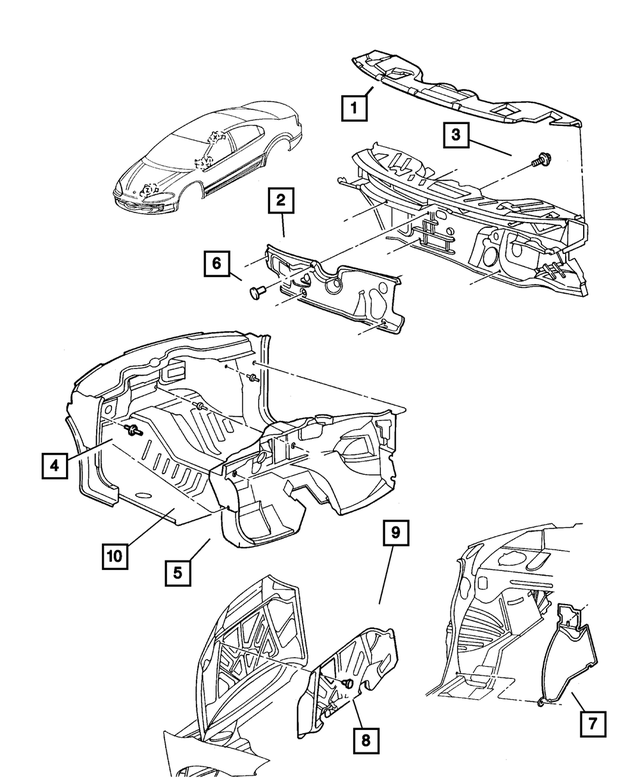 1
3
2
6
4
10
5
9
8
7