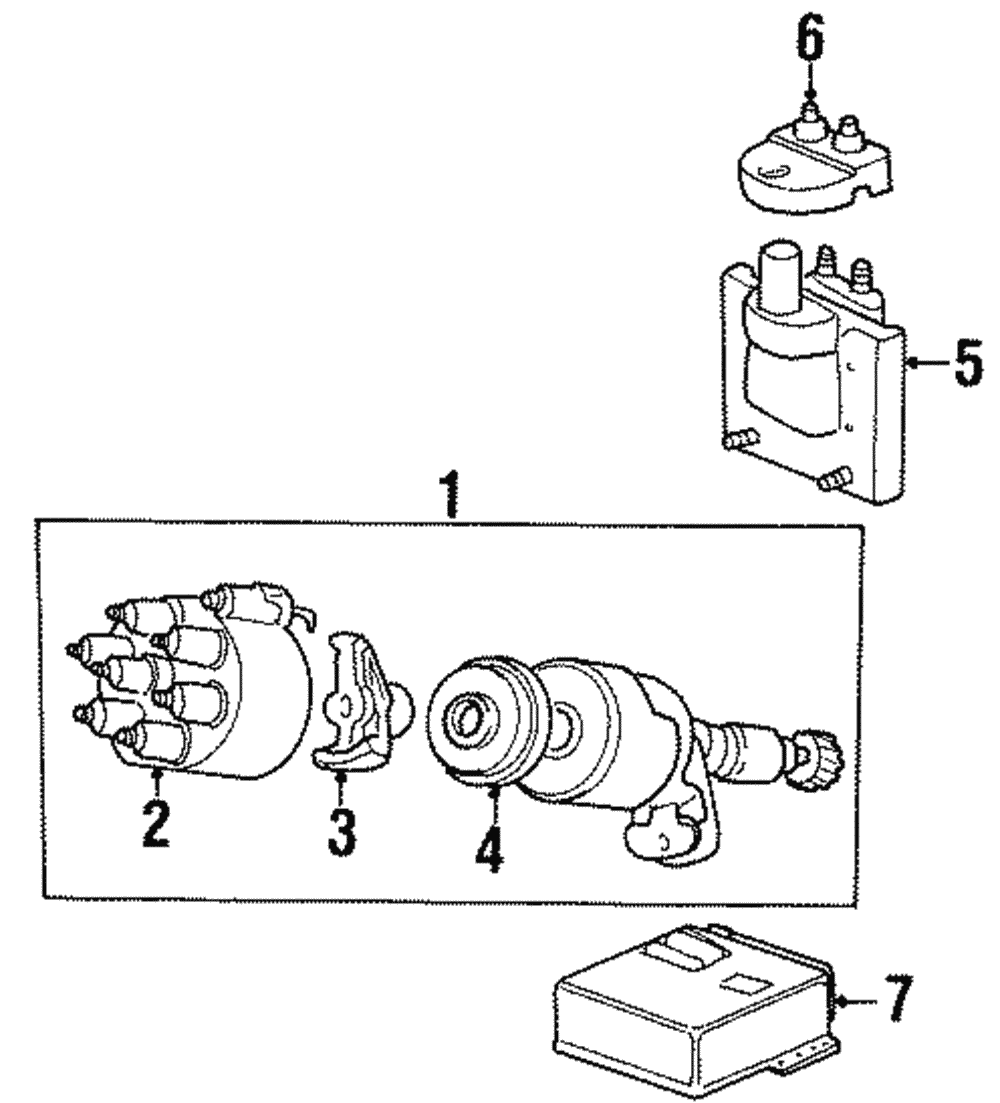 6
5
1
2
3
4
7