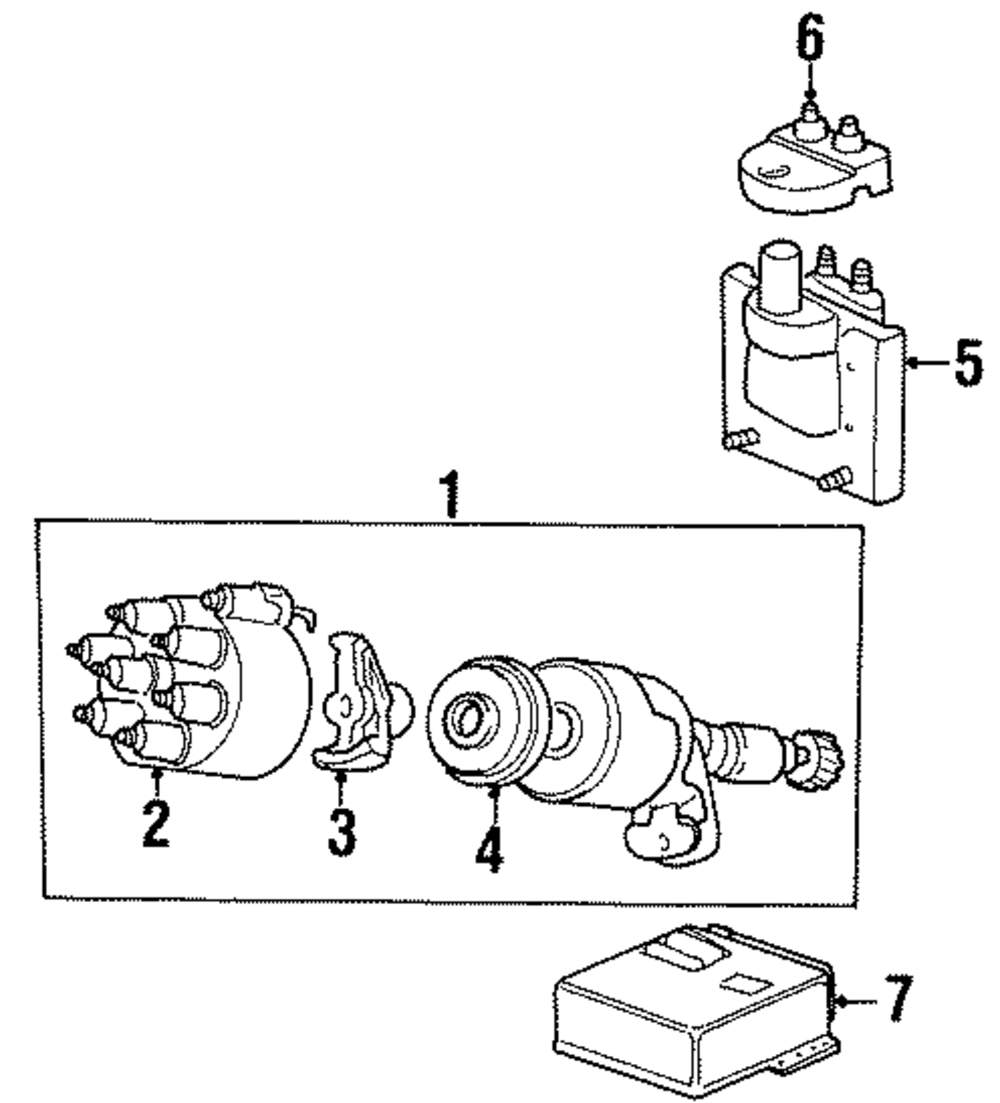 6
5
1
2
3
4
7