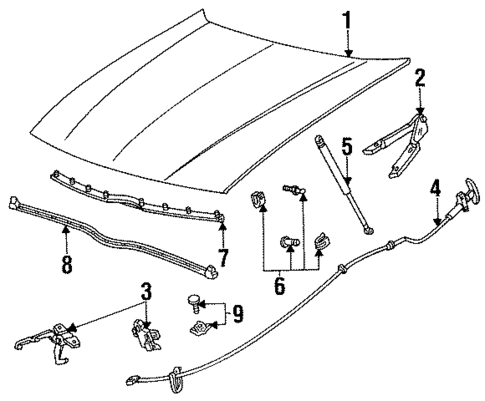 1
2
5
4
7
8
6
3
9