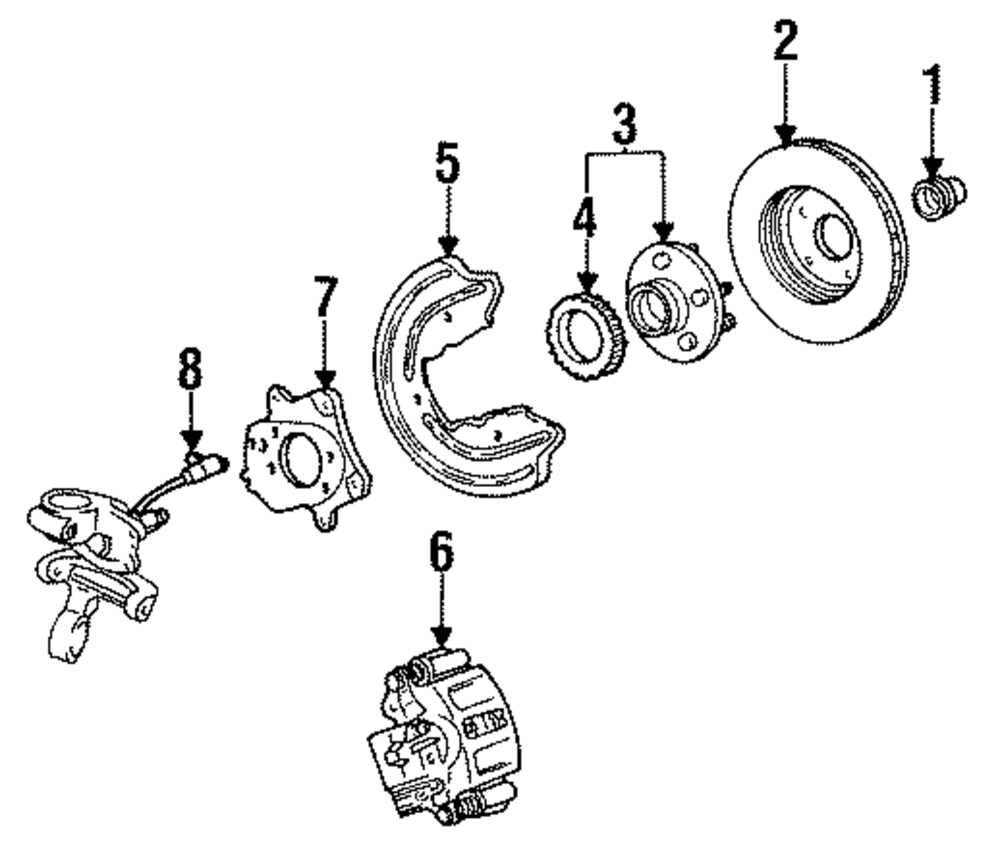 2
1
3
5
4
7
8
6