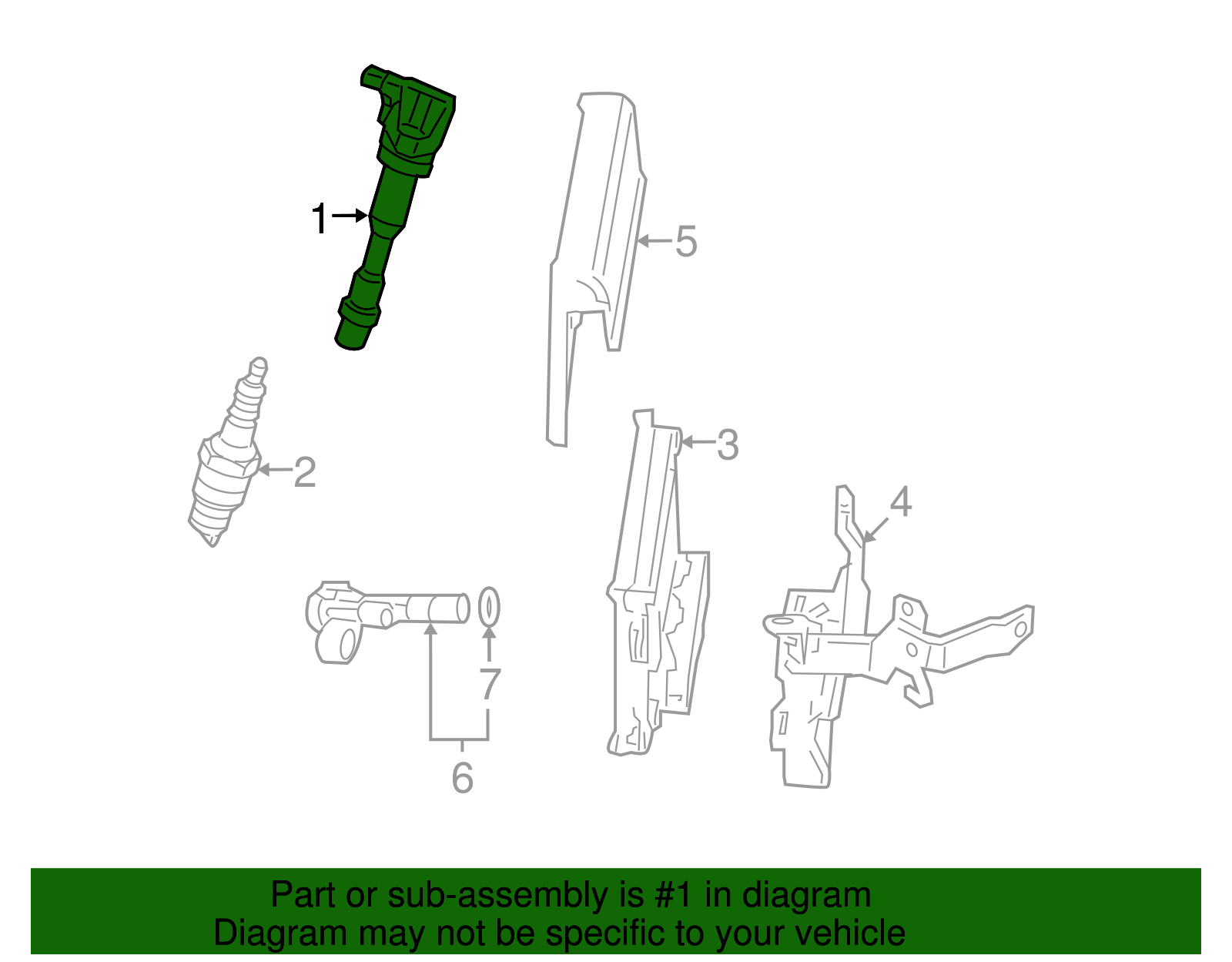 1
5
2
3
4
7
6
Part or sub-assembly is #1 in diagram
Diagram may not be specific to your vehicle