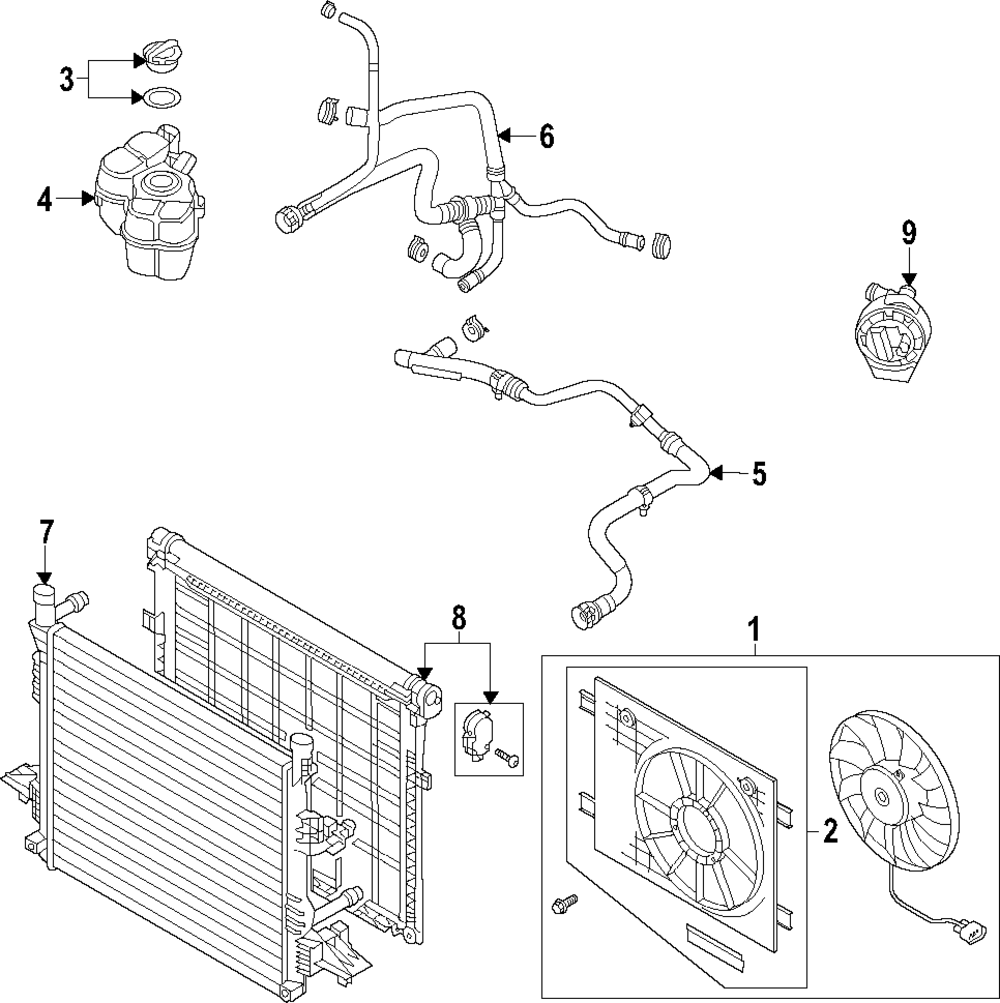 3
4
6
9
5
7
8
1
2