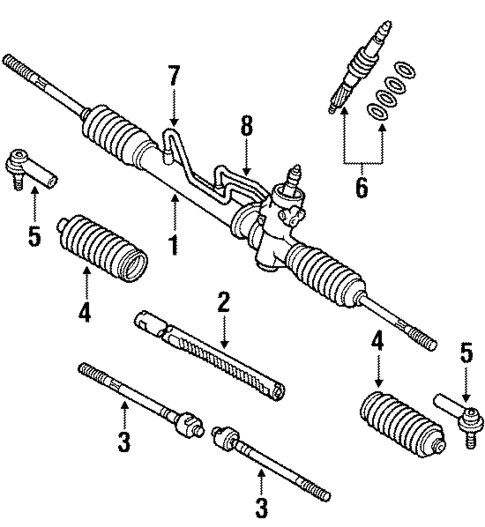 7
8
6
5
1
4
2
4
5
3
3