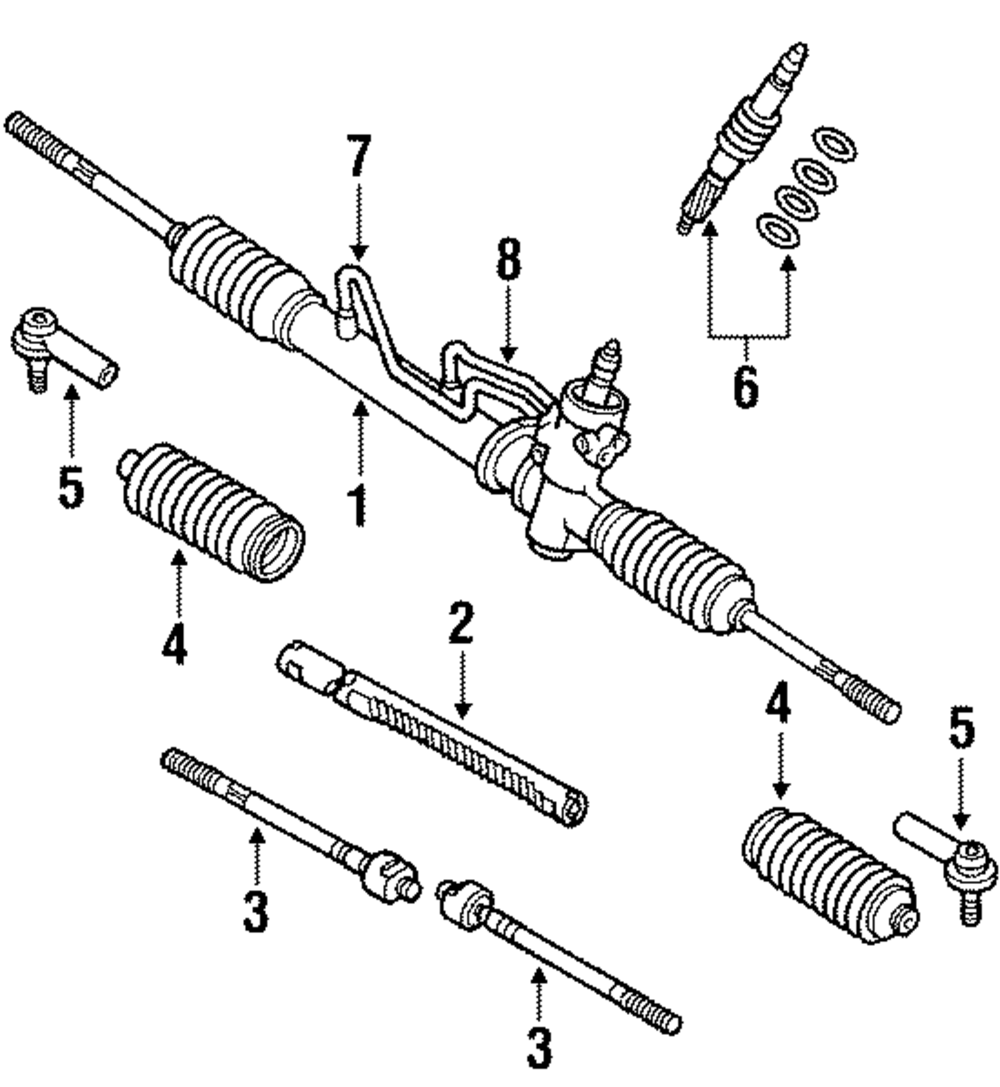 7
8
6
5
1
4
2
4
5
3
3