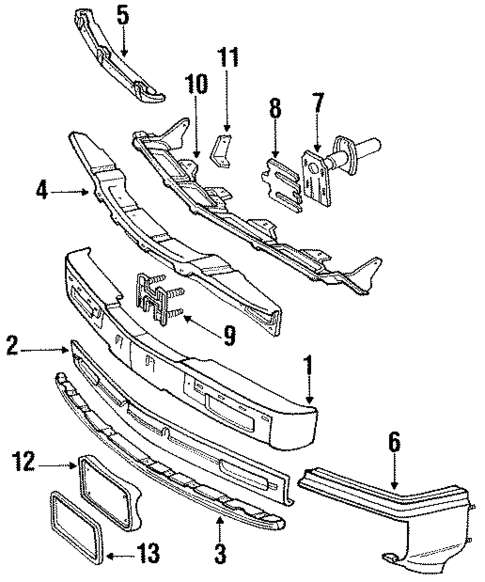 5
11
10
8
7
4
9
2
1
6
12
3
13