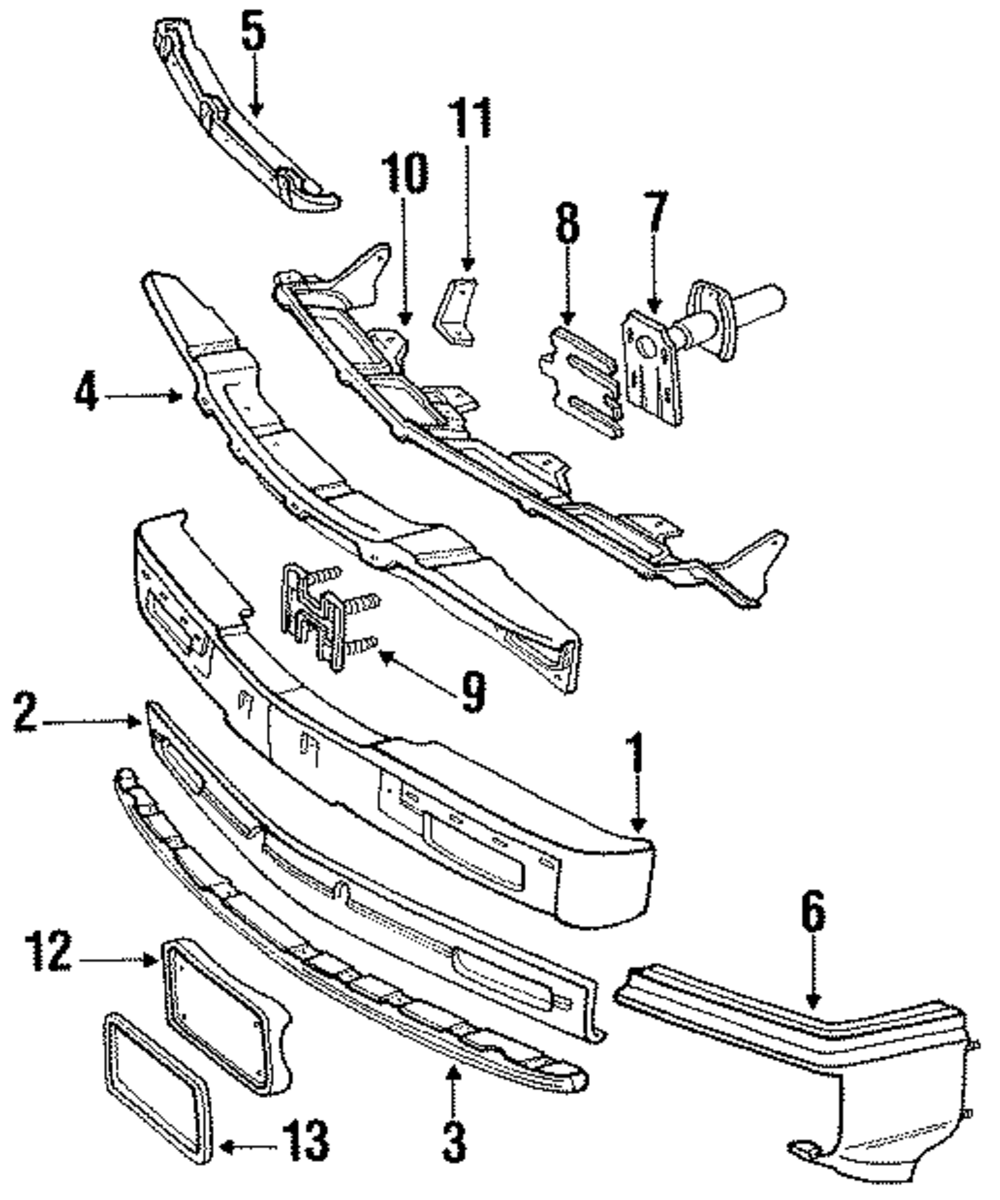 5
11
10
8
7
4
9
2
1
6
12
13
3