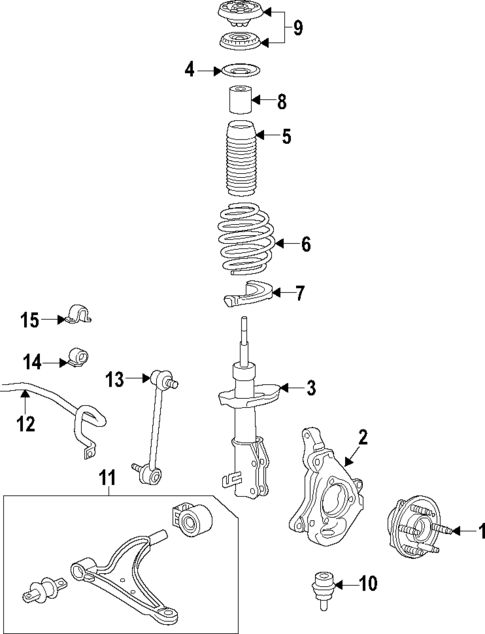 9
4
8
5
6
7
15
14
13
3
12
2
11
1
10