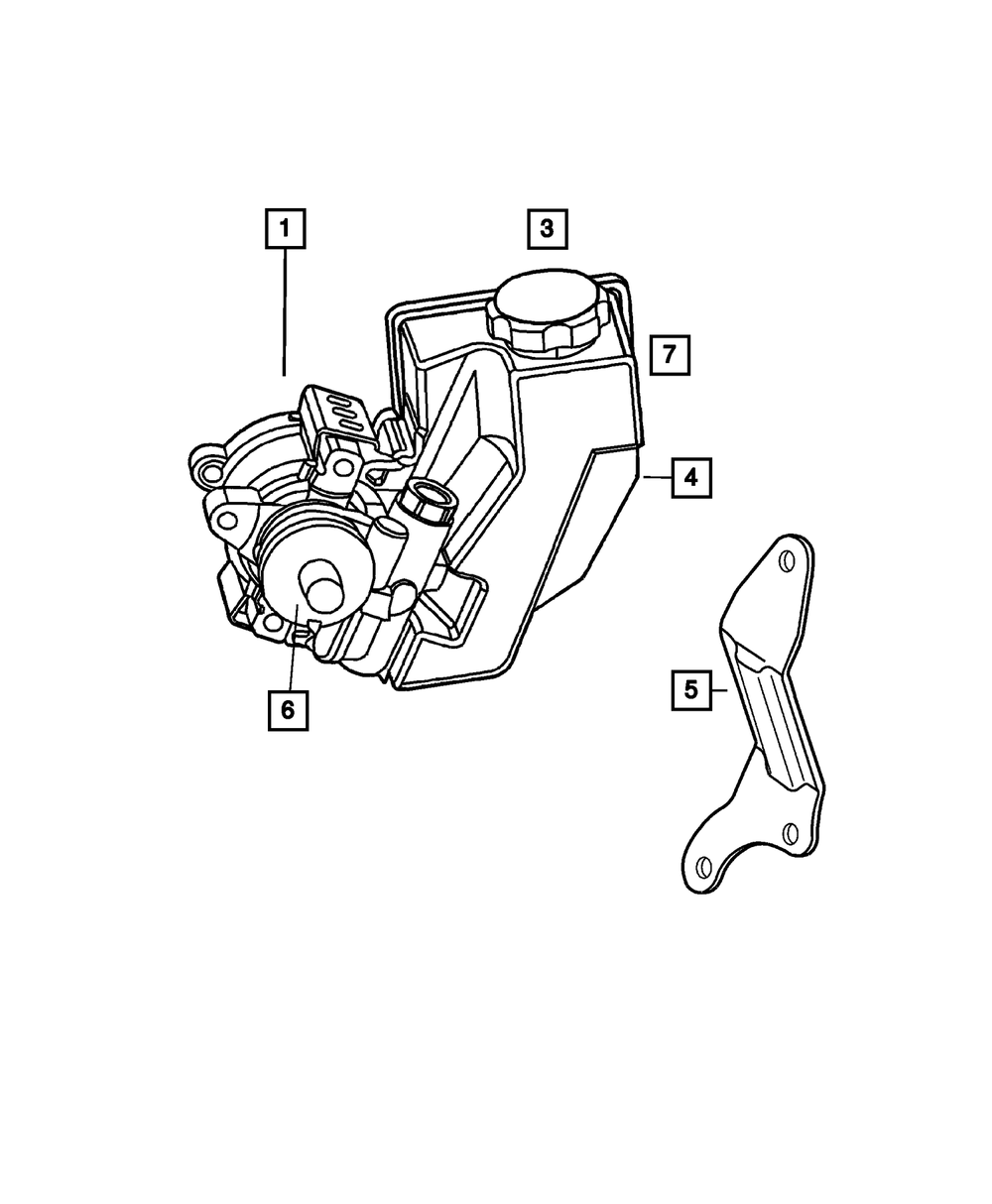 1
3
7
4
6
5