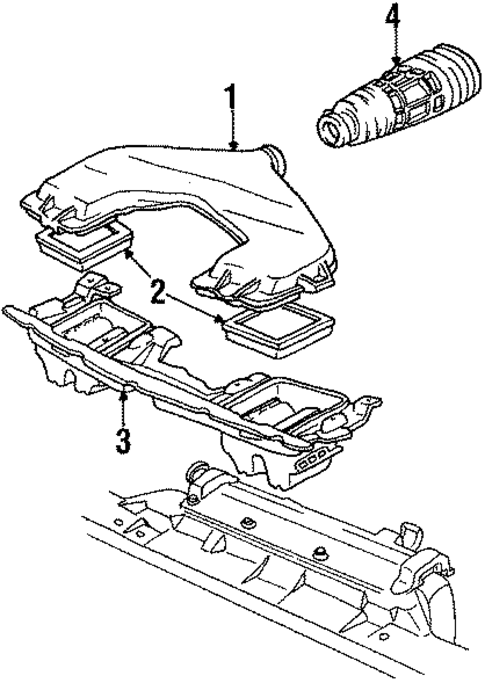 4
1
2
3