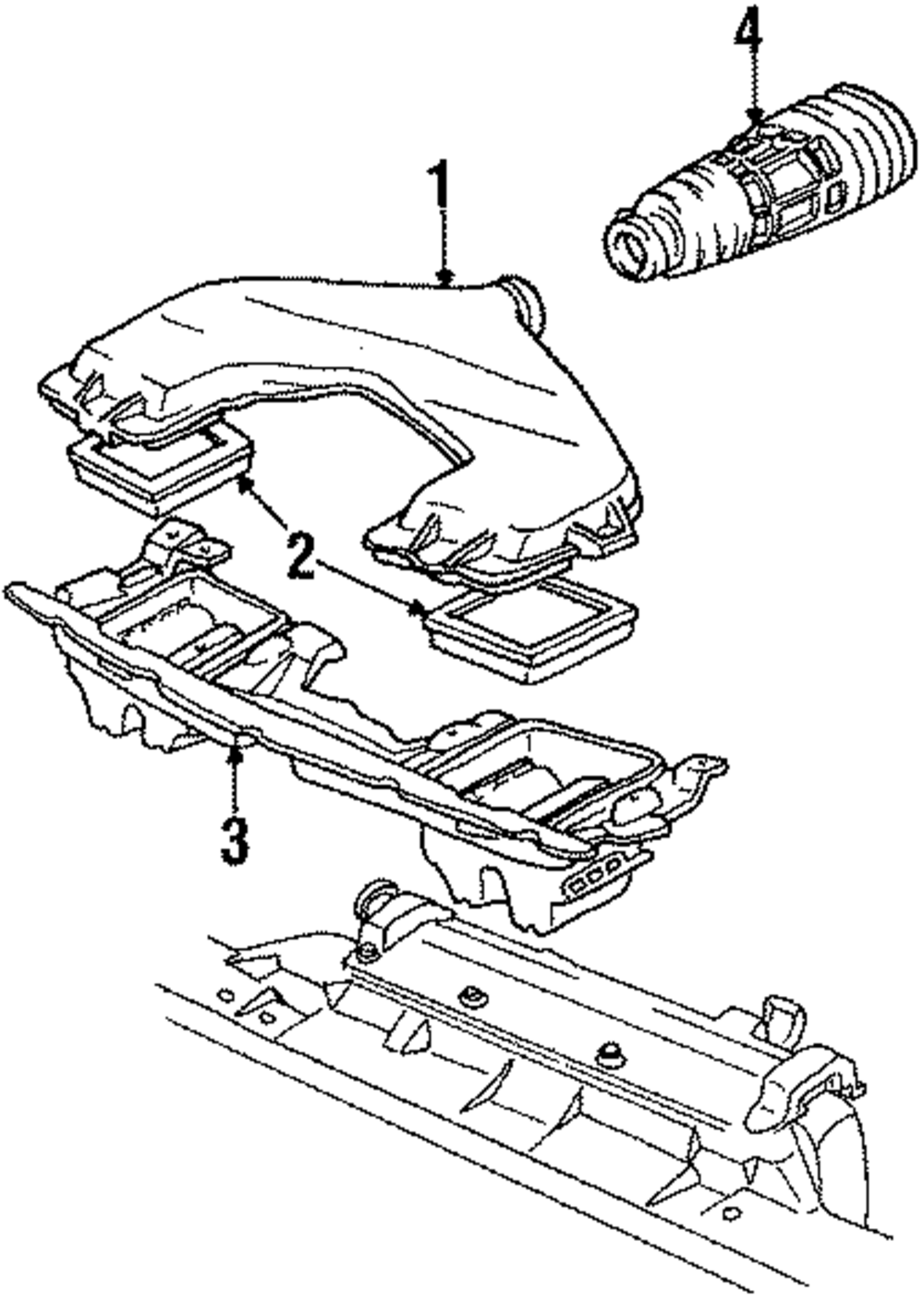 4
1
2
3