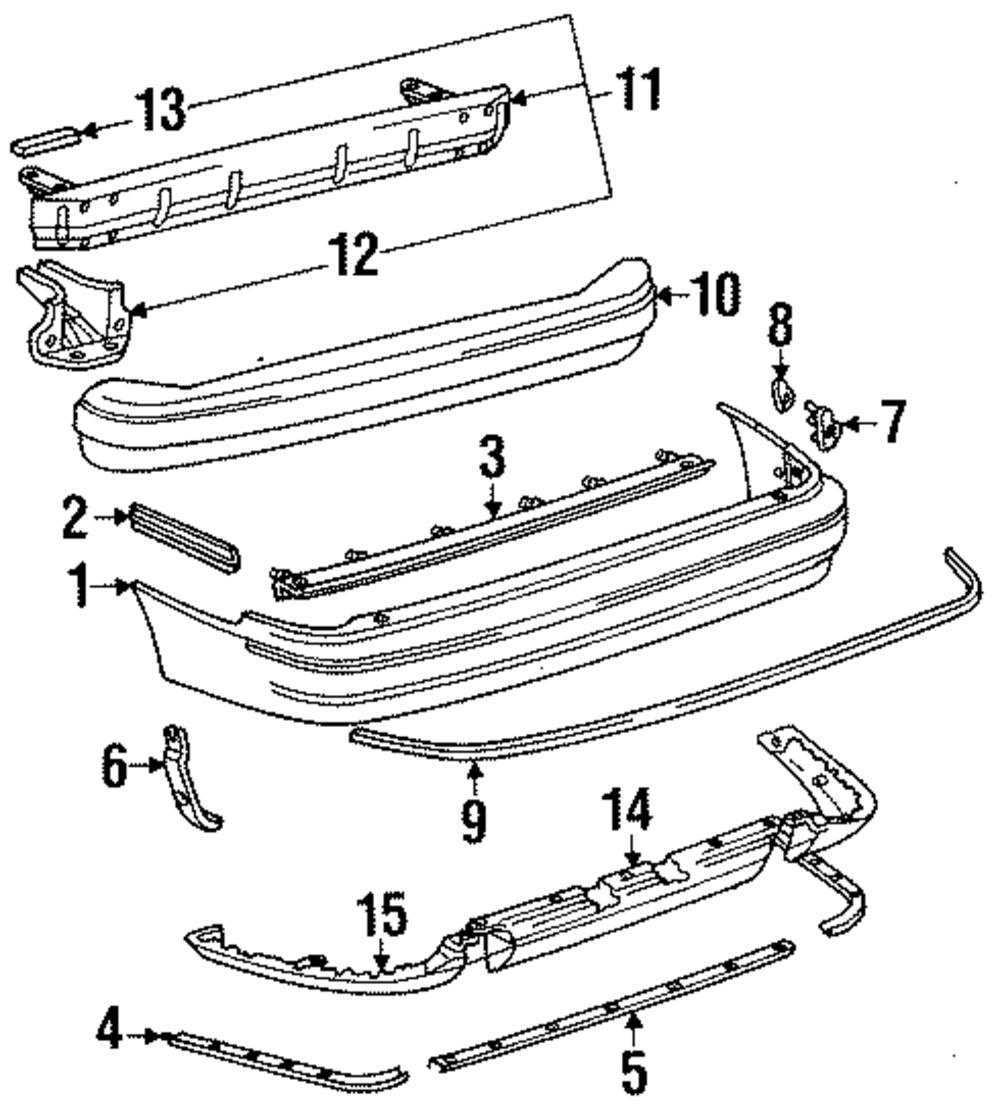 13
11
12
10
8
7
3
2
1
6
9
14
15
4
5