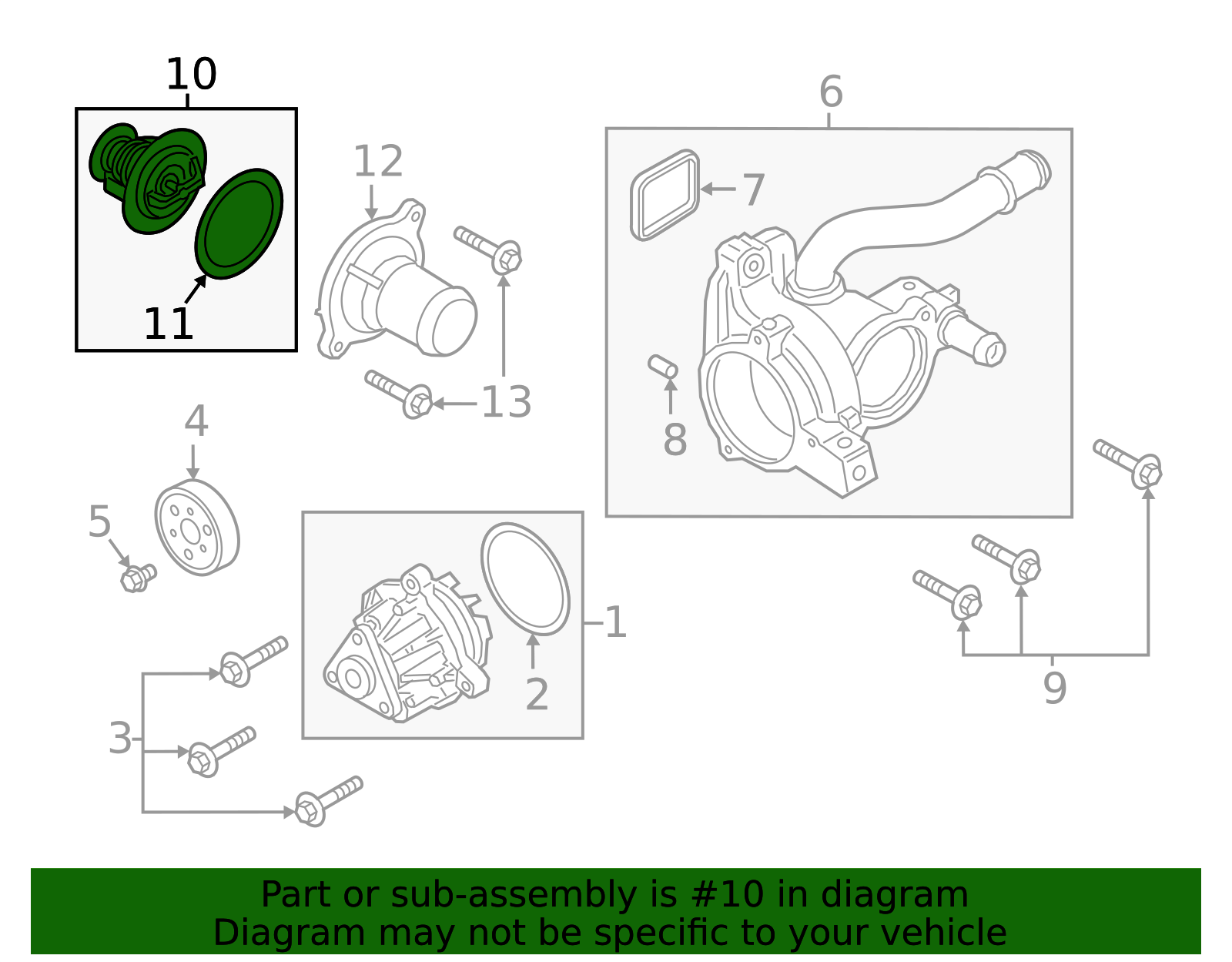 10
11
12
13
6
7
8
4
5
1
2
3
9

Part or sub-assembly is #10 in diagram
Diagram may not be specific to your vehicle