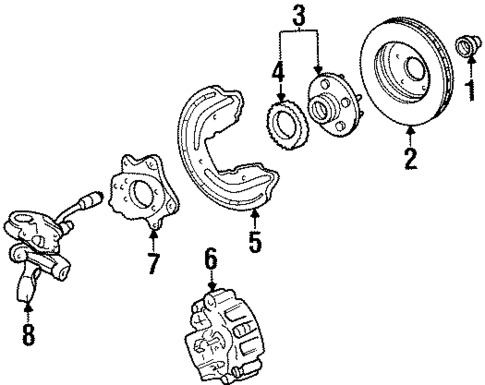 3
4
1
2
5
7
6
8