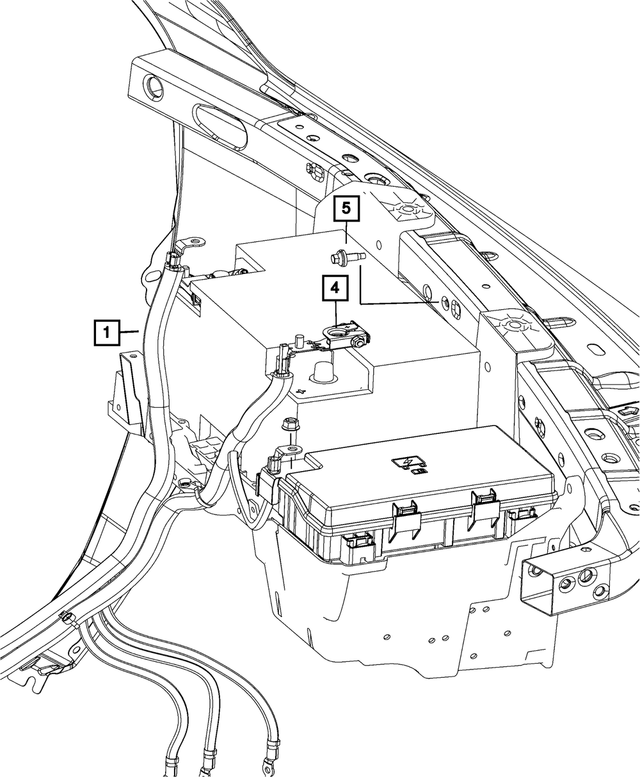 5
4
1