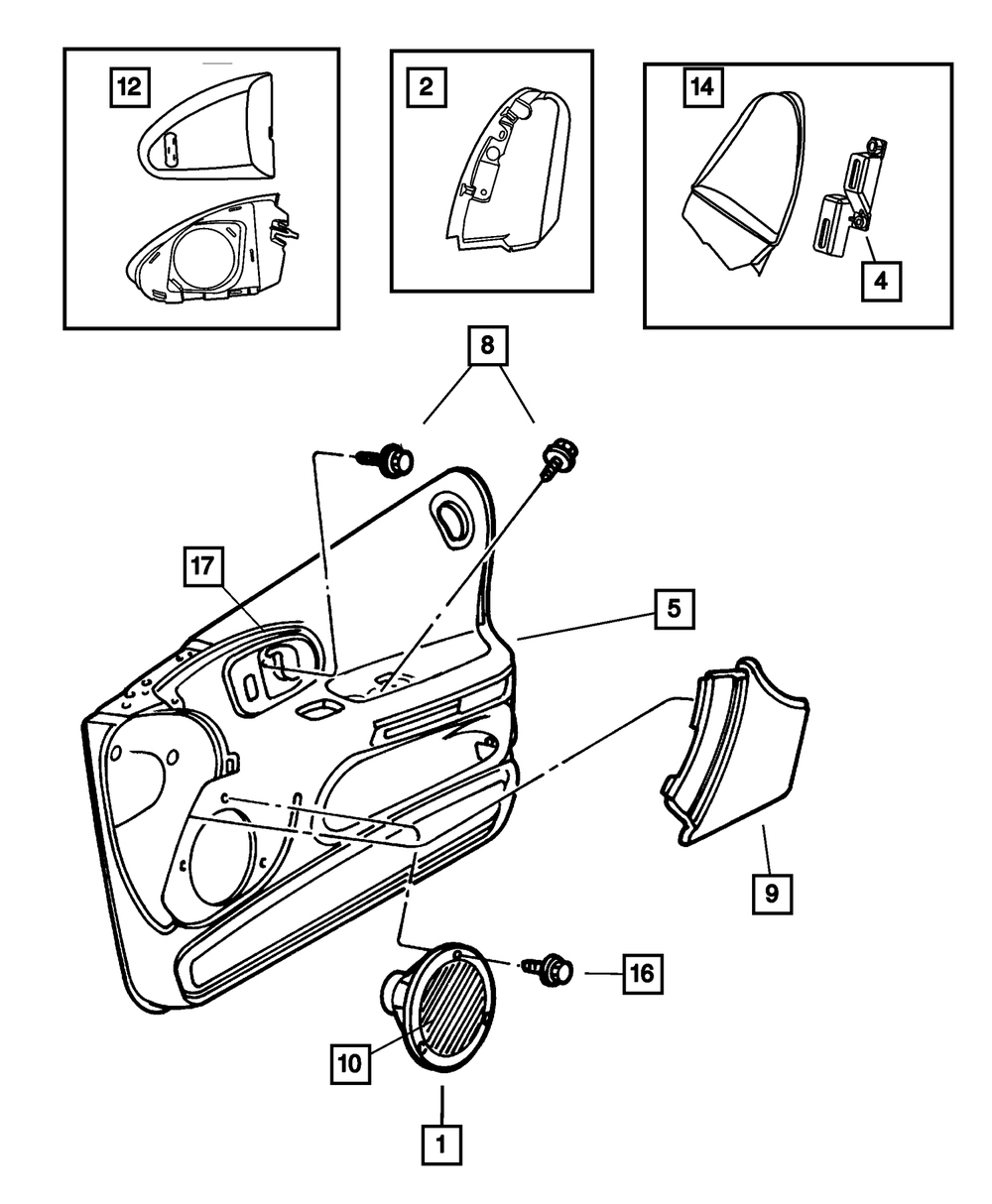 12
2
14
4
8
17
5
9
16
10
1