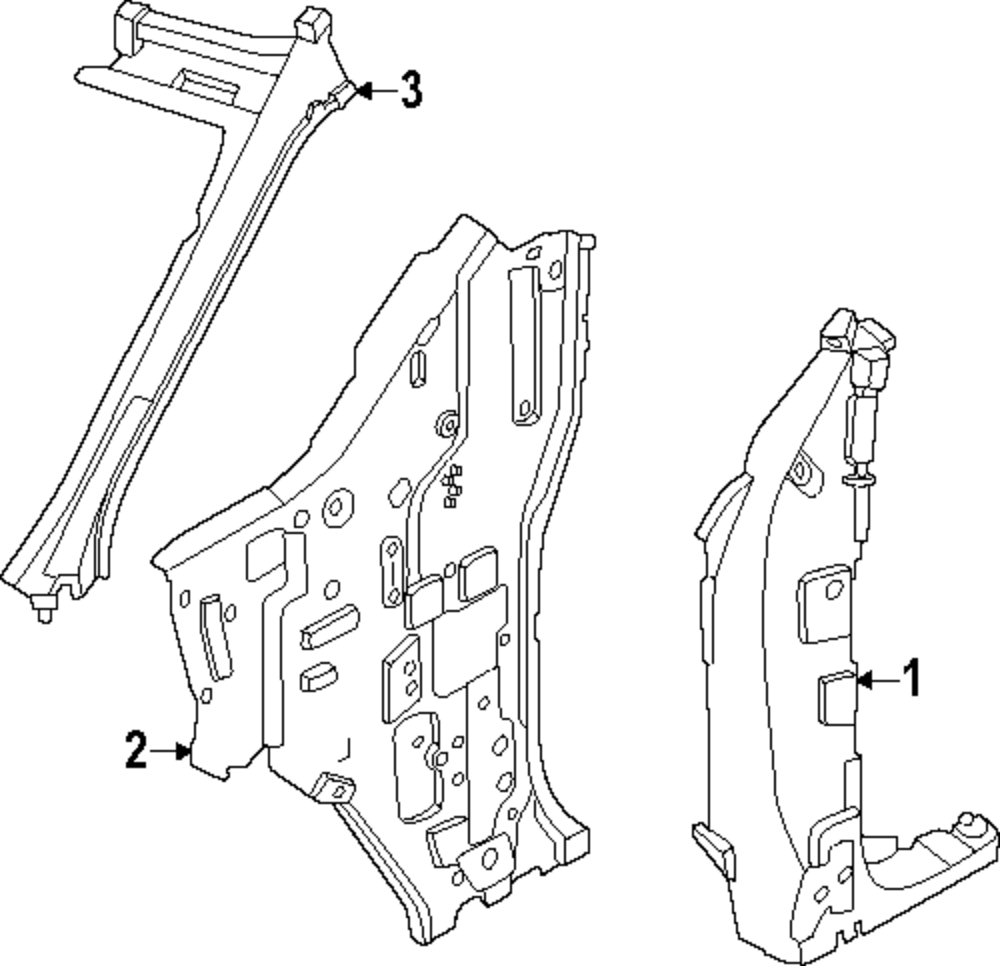 3
2
1