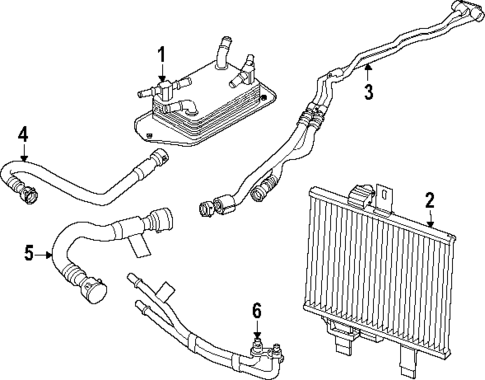 1
3
4
2
5
6