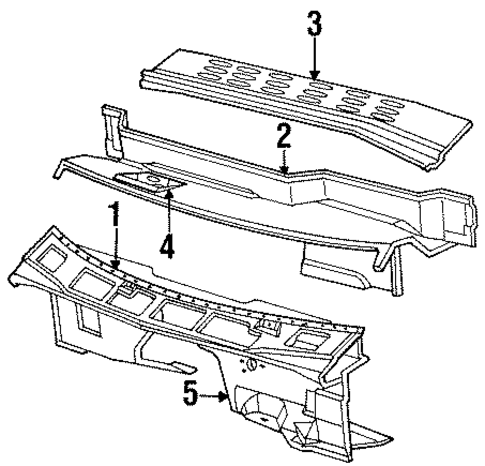 3
2
1
4
5